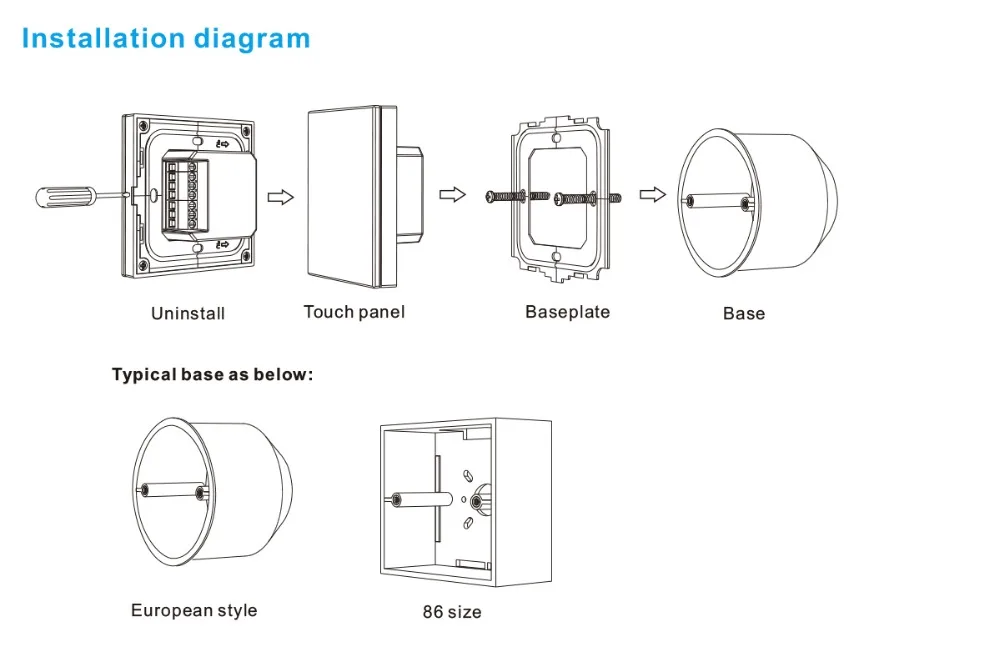 Installation diagram

Uninstall

Touch panel

Baseplate

Base

Typical base as below:

European style

86 size