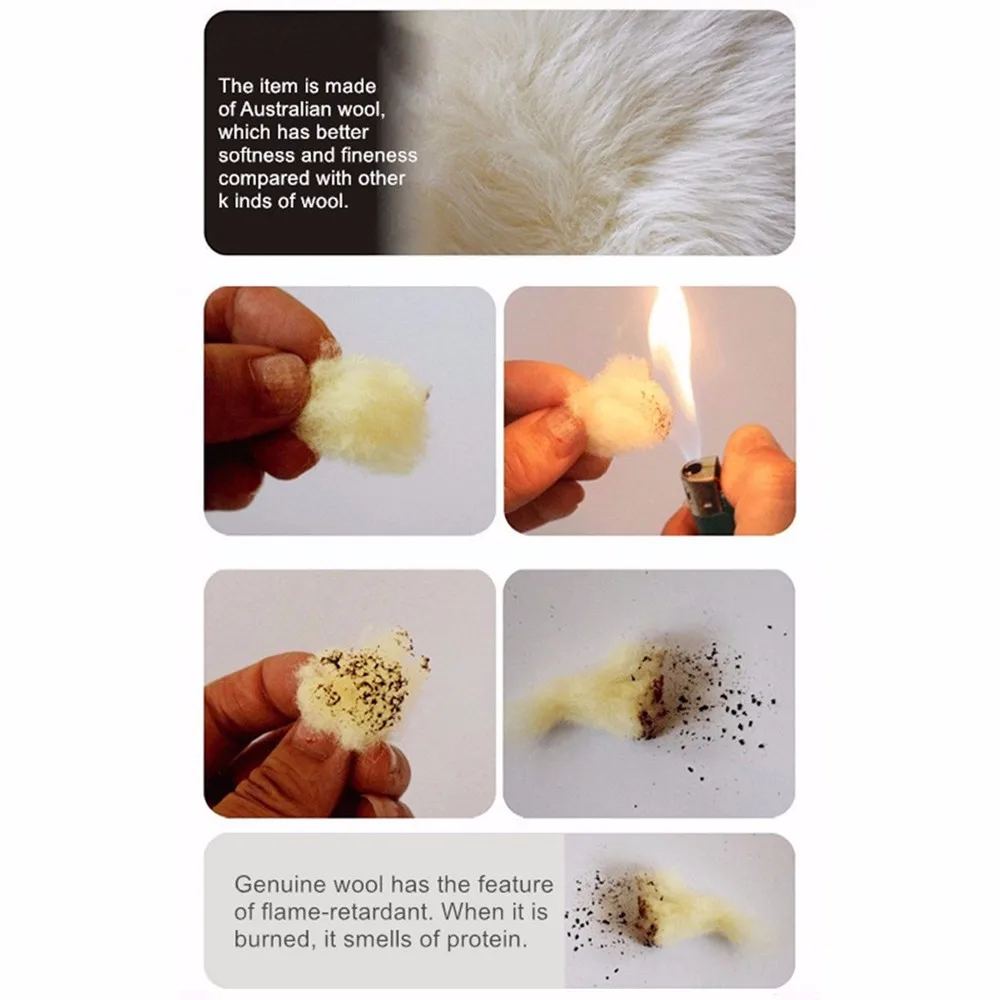 The item is made of Australian wool, which has better softness and fineness compared with other k inds of wool.

Genuine wool has the feature of flame-retardant. When it is burned, it smells of protein.