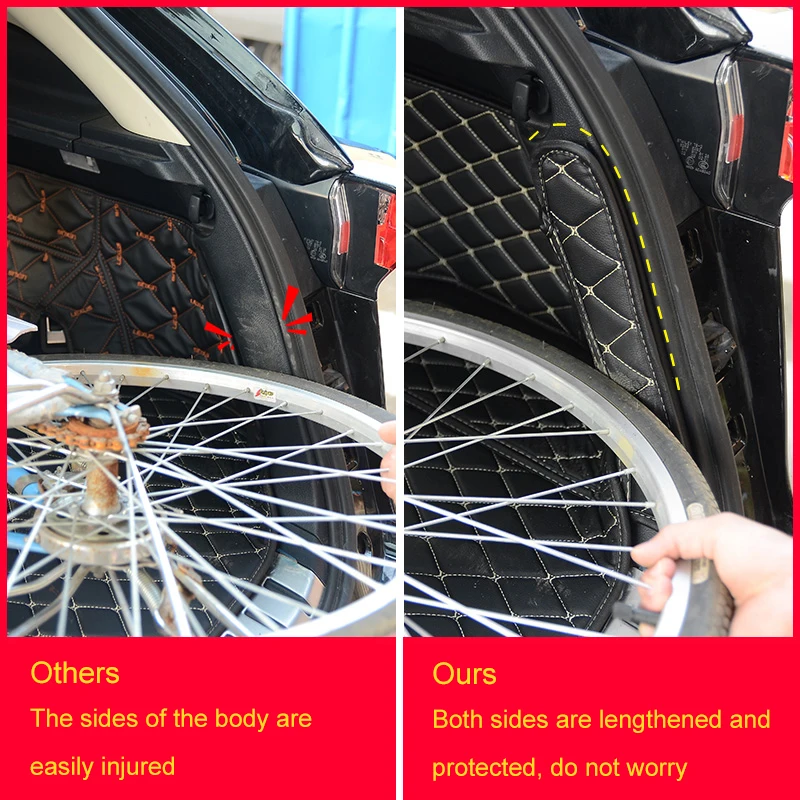 Others
The sides of the body are easily injured

Ours
Both sides are lengthened and protected, do not worry