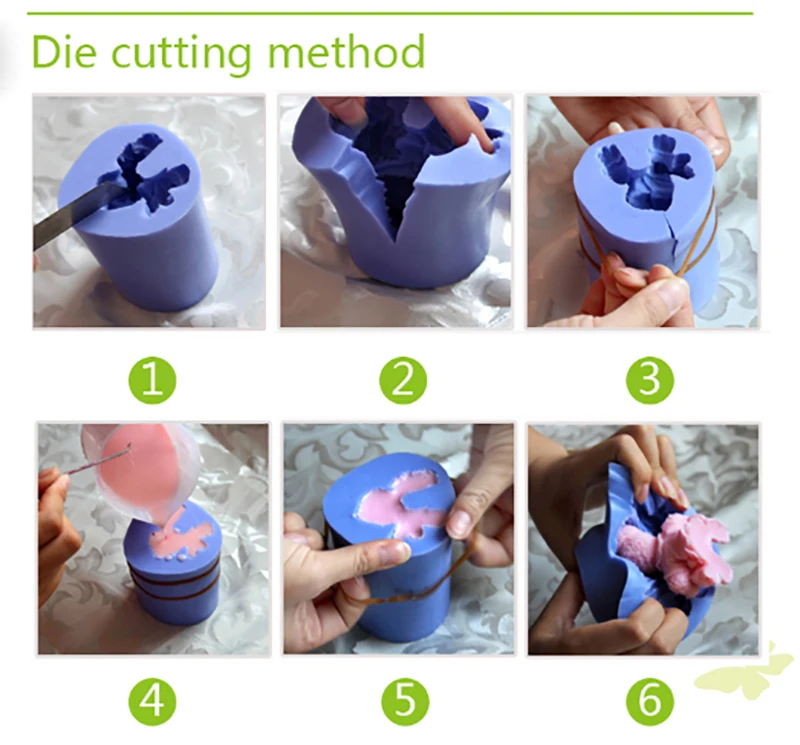 Die cutting method

1

2

3

4

5

6