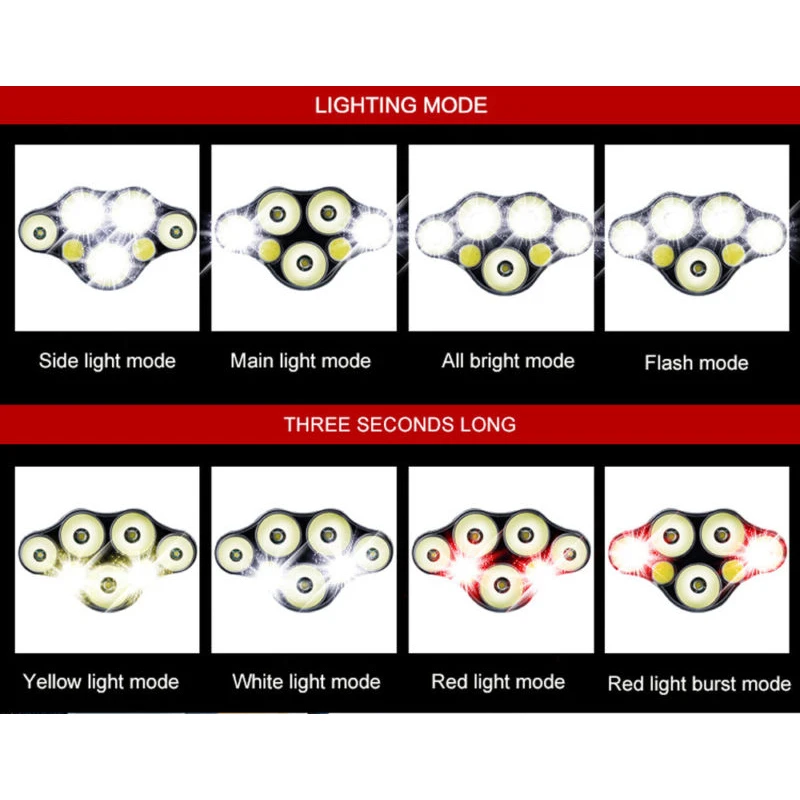 LIGHTING MODE

Side light mode

Main light mode

All bright mode

Flash mode

THREE SECONDS LONG

Yellow light mode

White light mode

Red light mode

Red light burst mode