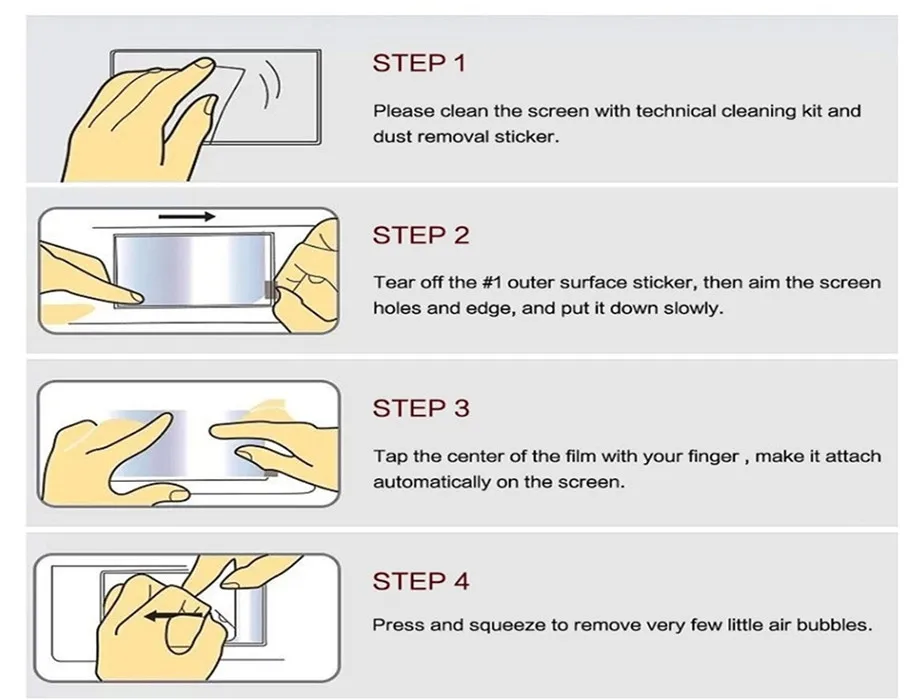 STEP 1

Please clean the screen with technical cleaning kit and dust removal sticker.

STEP 2

Tear off the #1 outer surface sticker, then aim the screen holes and edge, and put it down slowly.

STEP 3

Tap the center of the film with your finger , make it attach automatically on the screen.

STEP 4

Press and squeeze to remove very few little air bubbles.