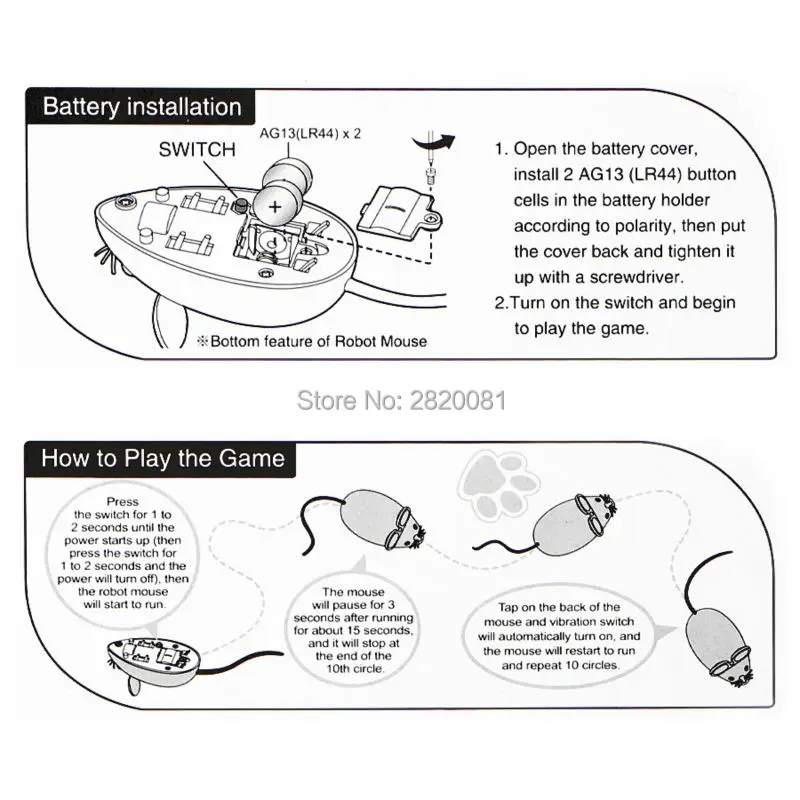 Battery installation

SWITCH

AG13(LR44) x 2

+

※Bottom feature of Robot Mouse

1. Open the battery cover, install 2 AG13 (LR44) button cells in the battery holder according to polarity, then put the cover back and tighten it up with a screwdriver.

2.Turn on the switch and begin to play the game.

Store No: 2820081

How to Play the Game

Press the switch for 1 to 2 seconds until the power starts up (then press the switch for 1 to 2 seconds and the power will turn off), then the robot mouse will start to run.

The mouse will pause for 3 seconds after running for about 15 seconds, and it will stop at the end of the 10th circle.

Tap on the back of the mouse and vibration switch will automatically turn on, and the mouse will restart to run and repeat 10 circles.