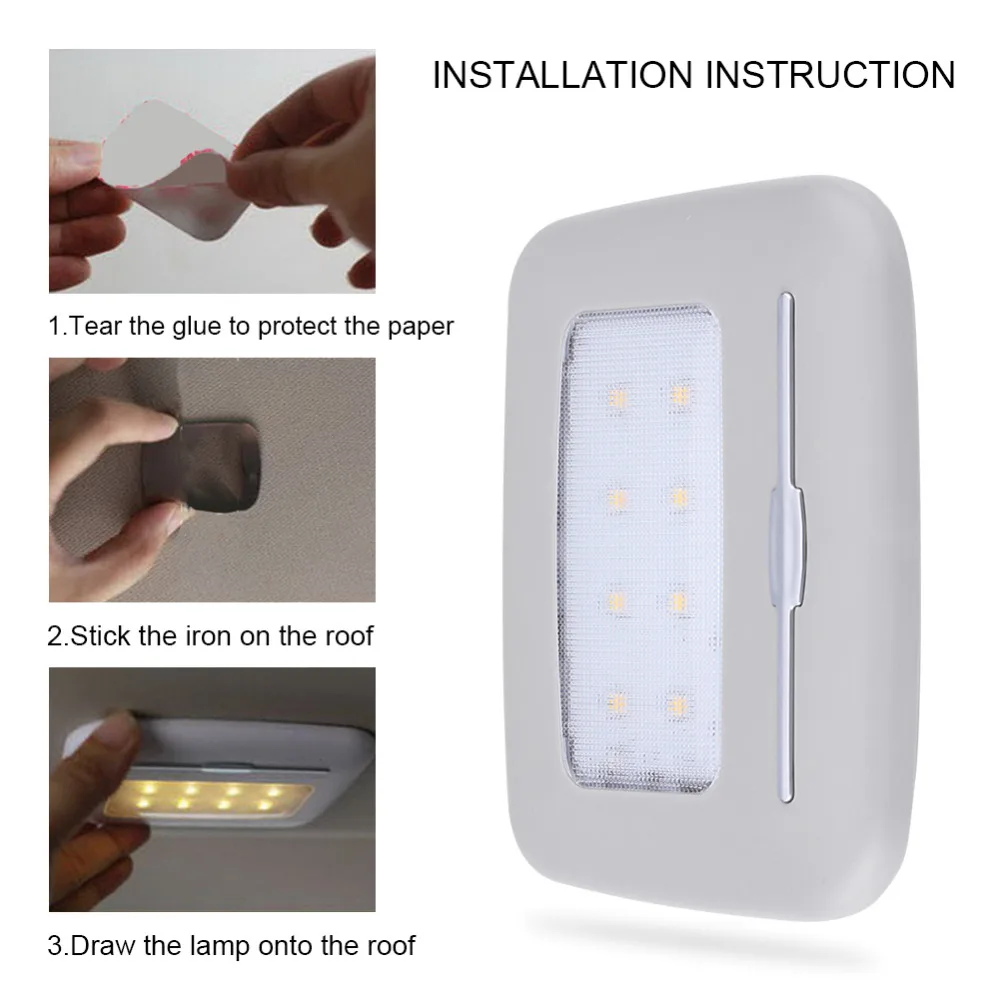 INSTALLATION INSTRUCTION

1.Tear the glue to protect the paper

2.Stick the iron on the roof

3.Draw the lamp onto the roof