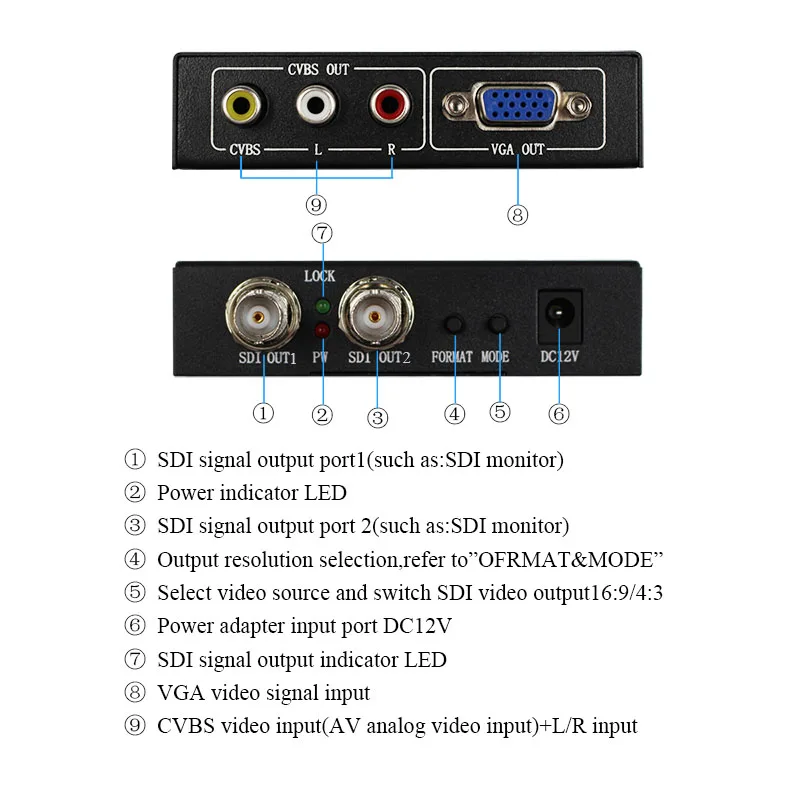 CVBS OUT
CVBS L R
VGA OUT
⑨
⑧
⑦
LOCK
SDI OUT1 PW SDI OUT2 FORMAT MODE DC12V
① ② ③ ④ ⑤ ⑥

① SDI signal output port1(such as:SDI monitor)
② Power indicator LED
③ SDI signal output port 2(such as:SDI monitor)
④ Output resolution selection,refer to"OFRMAT&MODE"
⑤ Select video source and switch SDI video output16:9/4:3
⑥ Power adapter input port DC12V
⑦ SDI signal output indicator LED
⑧ VGA video signal input
⑨ CVBS video input(AV analog video input)+L/R input