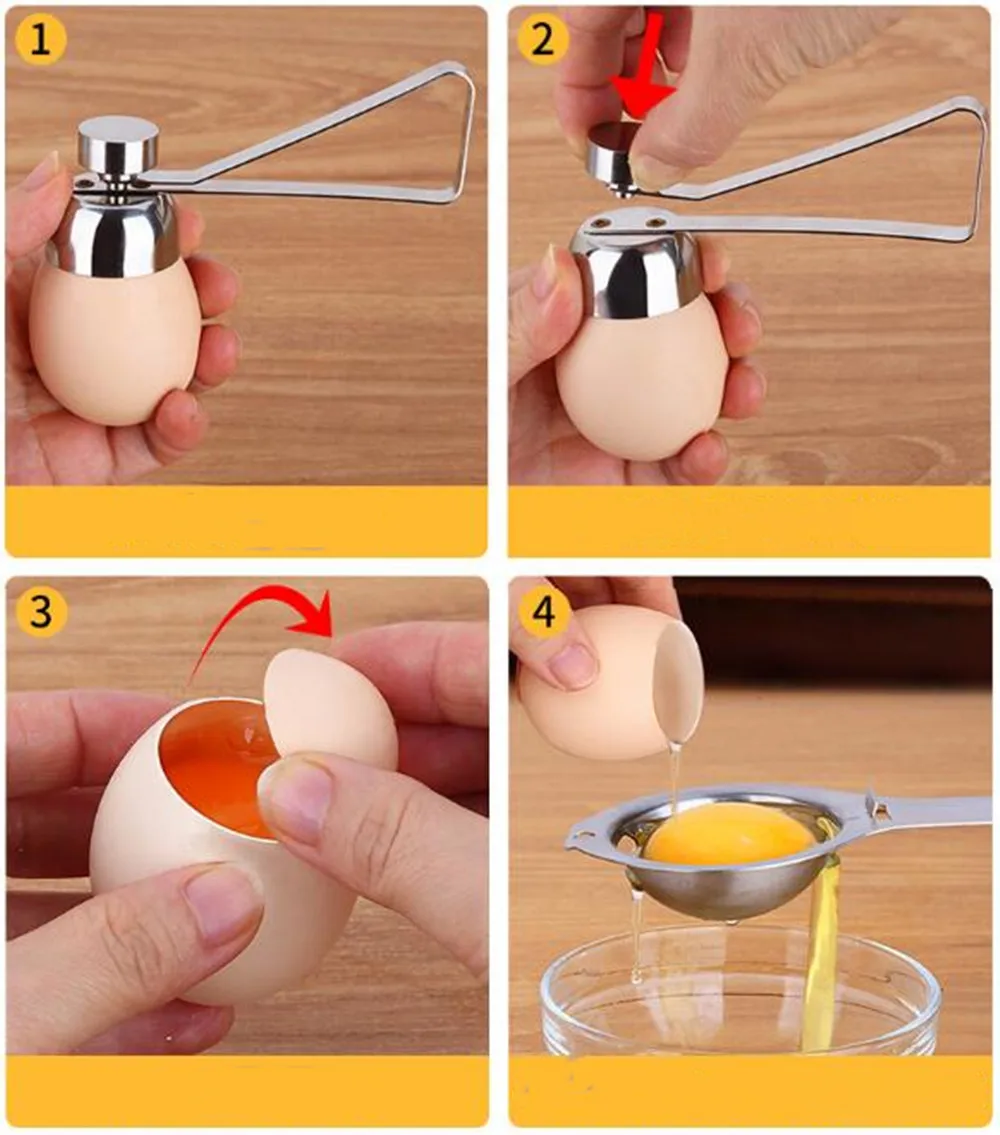 1

2

3

4