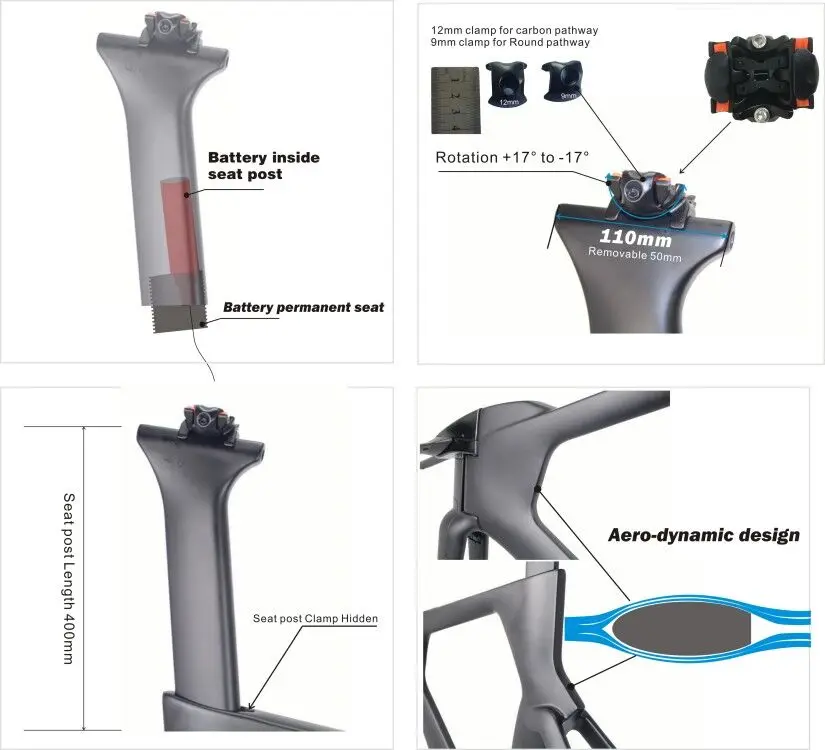 Battery inside seat post

Battery permanent seat

12mm clamp for carbon pathway
9mm clamp for Round pathway

12mm

9mm

Rotation +17° to -17°

110mm
Removable 50mm

Seat post Length 400mm

Seat post Clamp Hidden

Aero-dynamic design