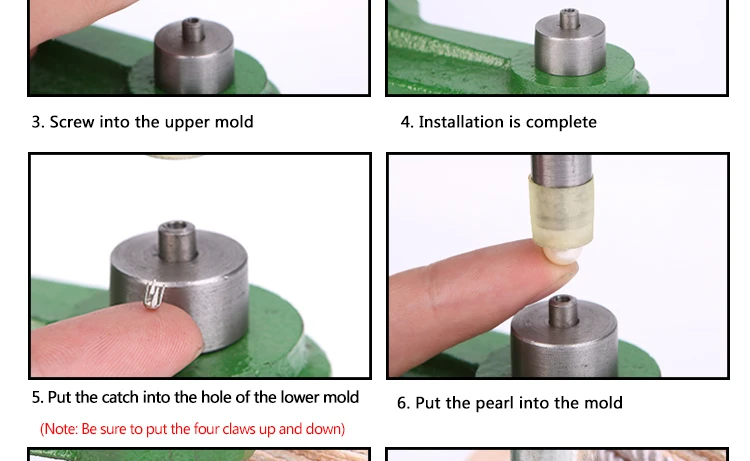 3. Screw into the upper mold

4. Installation is complete

5. Put the catch into the hole of the lower mold

(Note: Be sure to put the four claws up and down)

6. Put the pearl into the mold