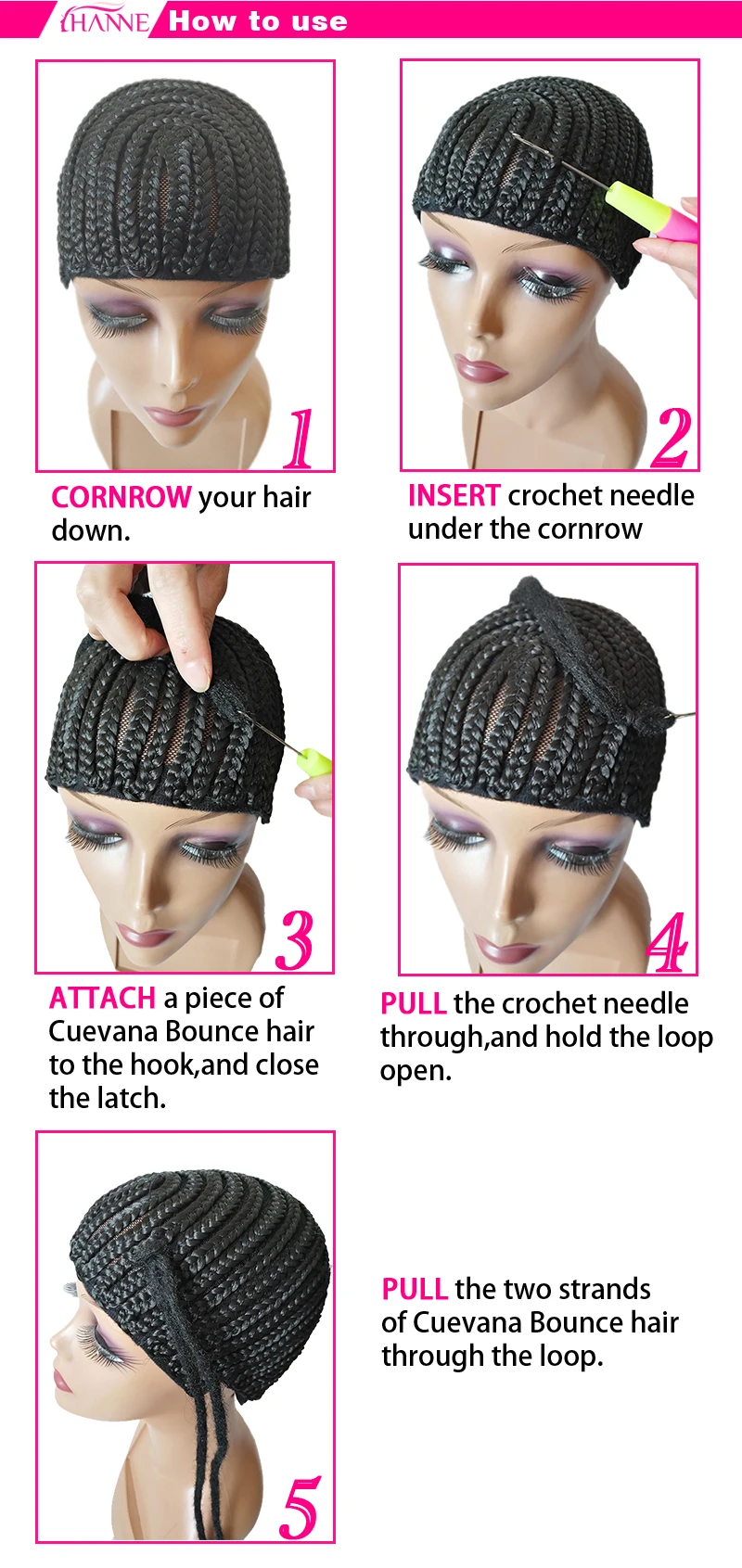 HANNE How to use

1

CORNROW your hair down.

2

INSERT crochet needle under the cornrow

3

ATTACH a piece of Cuevana Bounce hair to the hook,and close the latch.

4

PULL the crochet needle through,and hold the loop open.

5

PULL the two strands of Cuevana Bounce hair through the loop.