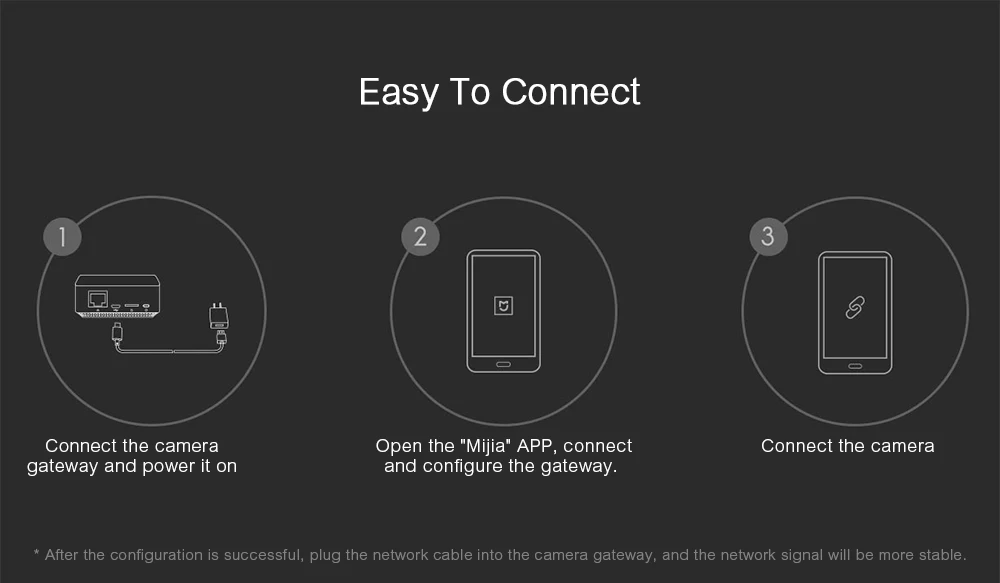 Easy To Connect

1

Connect the camera gateway and power it on

2

Open the "Mijia" APP, connect and configure the gateway.

3

Connect the camera

* After the configuration is successful, plug the network cable into the camera gateway, and the network signal will be more stable.