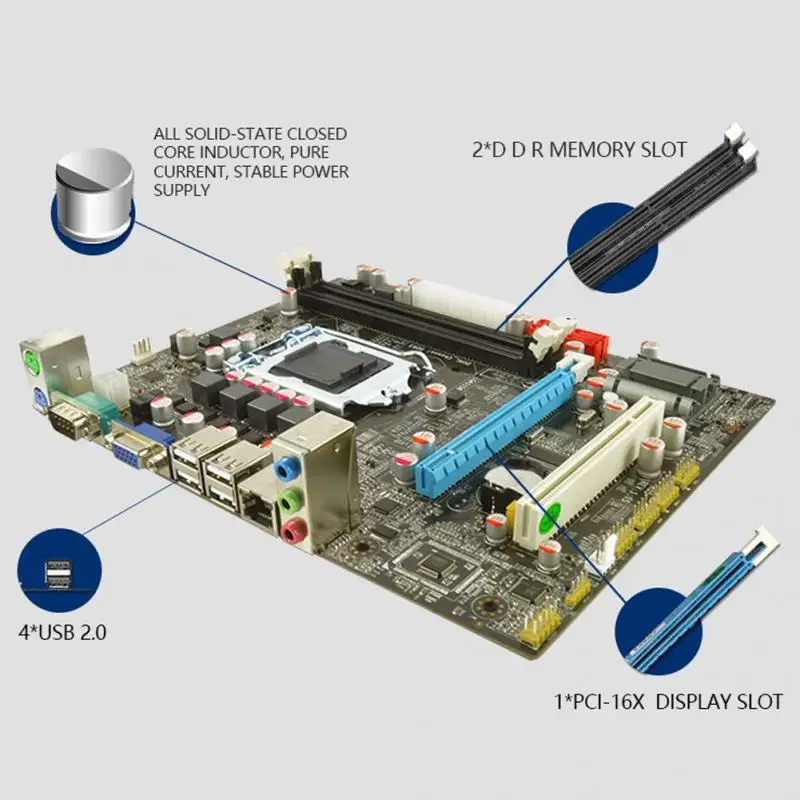 ALL SOLID-STATE CLOSED CORE INDUCTOR, PURE CURRENT, STABLE POWER SUPPLY

2*D D R MEMORY SLOT

4*USB 2.0

1*PCI-16X DISPLAY SLOT