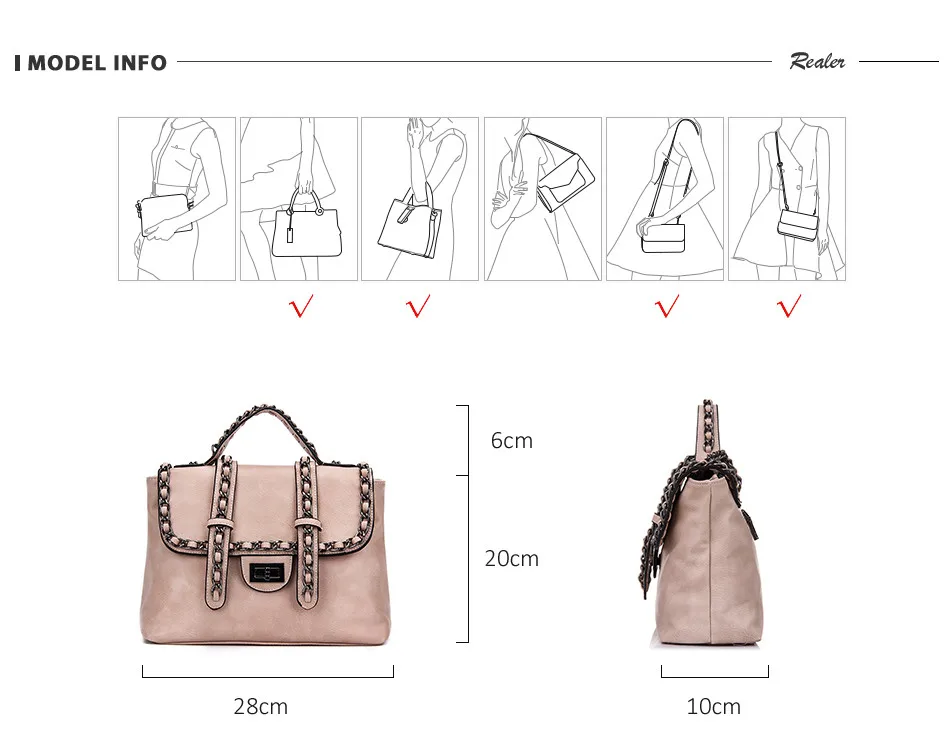 MODEL INFO

Realer

√ √ √ √

6cm

20cm

28cm

10cm