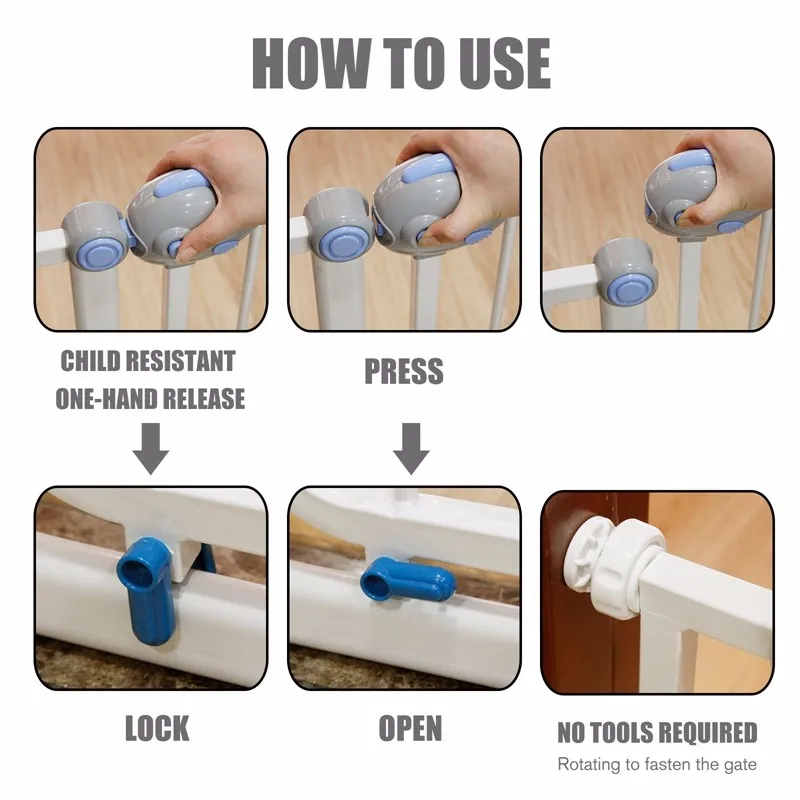 HOW TO USE

CHILD RESISTANT ONE-HAND RELEASE

PRESS

LOCK

OPEN

NO TOOLS REQUIRED

Rotating to fasten the gate