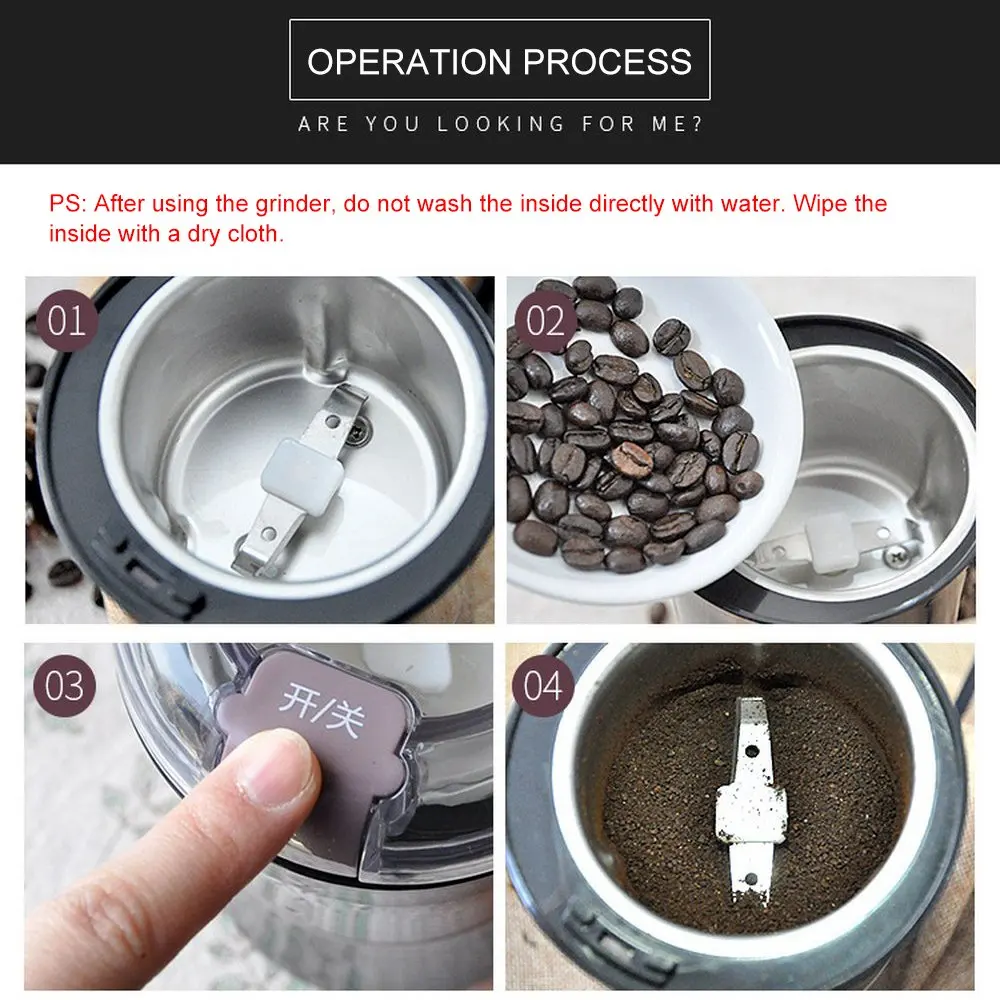 OPERATION PROCESS

ARE YOU LOOKING FOR ME?

PS: After using the grinder, do not wash the inside directly with water. Wipe the inside with a dry cloth.

01

02

03

开/关

04