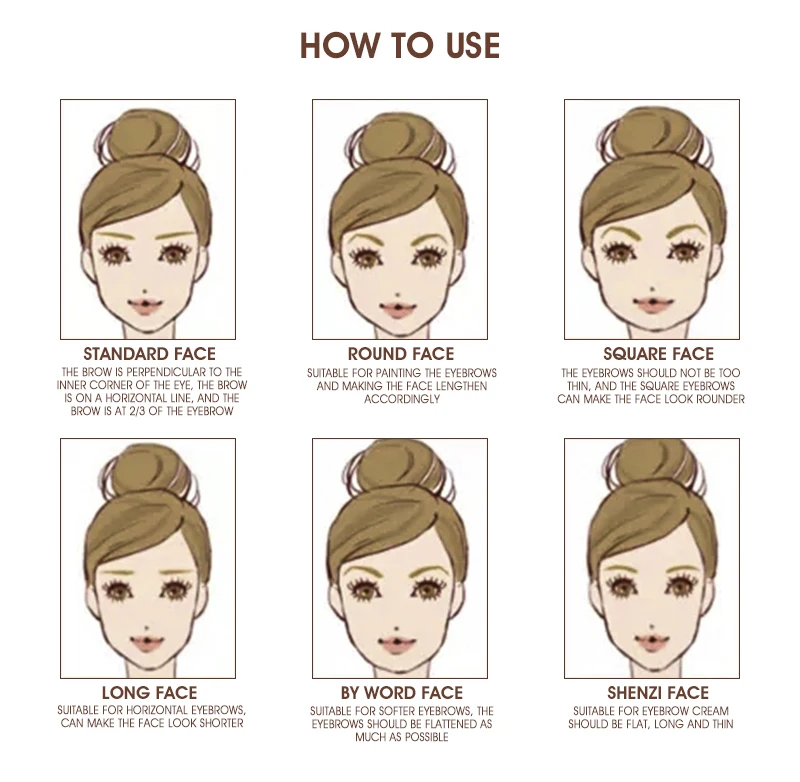 HOW TO USE

STANDARD FACE
THE BROW IS PERPENDICULAR TO THE INNER CORNER OF THE EYE, THE BROW IS ON A HORIZONTAL LINE, AND THE BROW IS AT 2/3 OF THE EYEBROW

ROUND FACE
SUITABLE FOR PAINTING THE EYEBROWS AND MAKING THE FACE LENGTHEN ACCORDINGLY

SQUARE FACE
THE EYEBROWS SHOULD NOT BE TOO THIN, AND THE SQUARE EYEBROWS CAN MAKE THE FACE LOOK ROUNDER

LONG FACE
SUITABLE FOR HORIZONTAL EYEBROWS, CAN MAKE THE FACE LOOK SHORTER

BY WORD FACE
SUITABLE FOR SOFTER EYEBROWS, THE EYEBROWS SHOULD BE FLATTENED AS MUCH AS POSSIBLE

SHENZI FACE
SUITABLE FOR EYEBROW CREAM SHOULD BE FLAT, LONG AND THIN