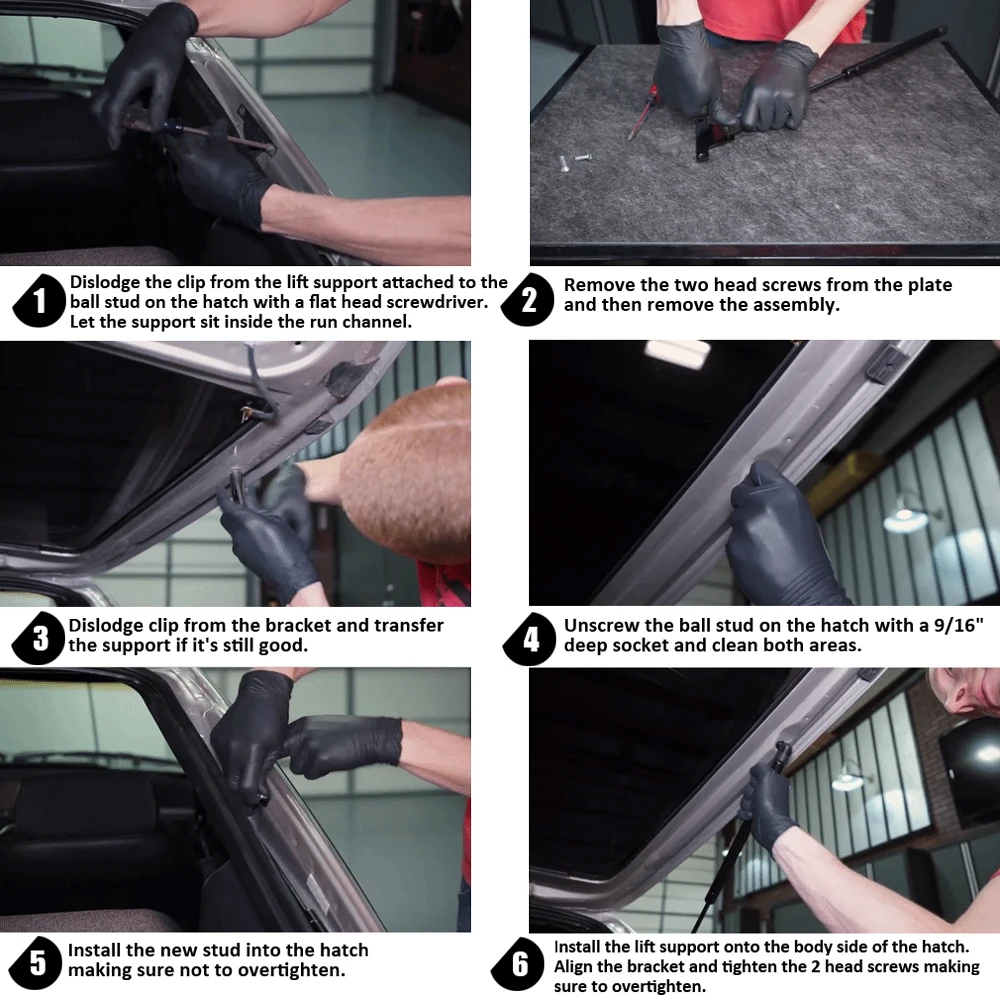 1 Dislodge the clip from the lift support attached to the ball stud on the hatch with a flat head screwdriver. Let the support sit inside the run channel.

2 Remove the two head screws from the plate and then remove the assembly.

3 Dislodge clip from the bracket and transfer the support if it's still good.

4 Unscrew the ball stud on the hatch with a 9/16" deep socket and clean both areas.

5 Install the new stud into the hatch making sure not to overtighten.

6 Install the lift support onto the body side of the hatch. Align the bracket and tighten the 2 head screws making sure to overtighten.