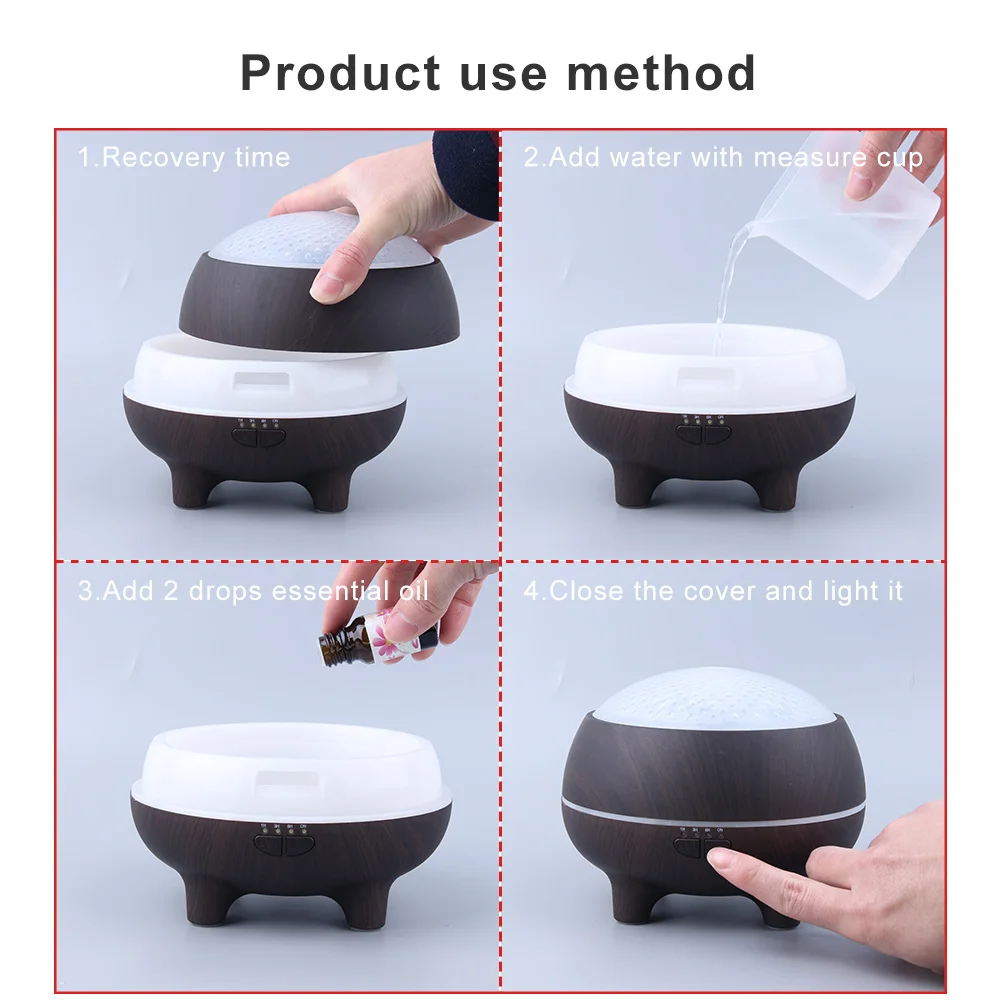 Product use method

1.Recovery time

2.Add water with measure cup

3.Add 2 drops essential oil

4.Close the cover and light it