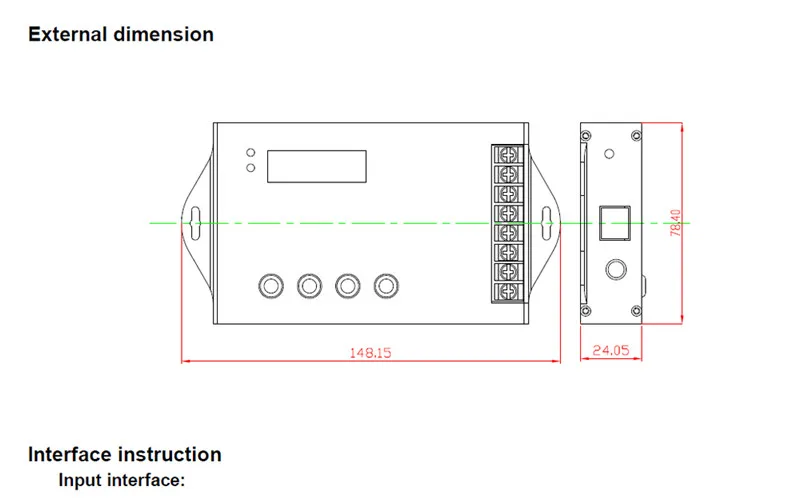 External dimension

78.40

148.15

24.05

Interface instruction

Input interface: