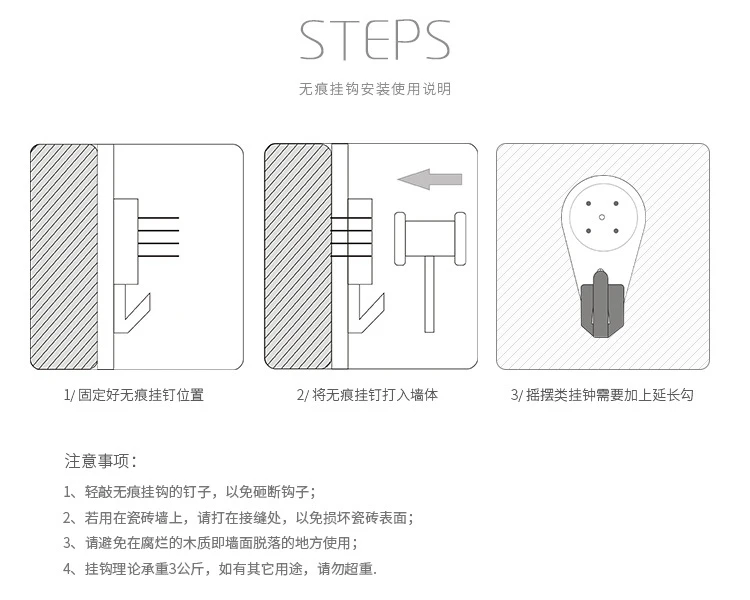 STEPS

无痕挂钩安装使用说明

1/ 固定好无痕挂钉位置

2/ 将无痕挂钉打入墙体

3/ 摇摆类挂钟需要加上延长勾

注意事项：

1、轻敲无痕挂钩的钉子，以免砸断钩子；

2、若用在瓷砖墙上，请打在接缝处，以免损坏瓷砖表面；

3、请避免在腐烂的木质即墙面脱落的地方使用；

4、挂钩理论承重3公斤，如有其它用途，请勿超重.