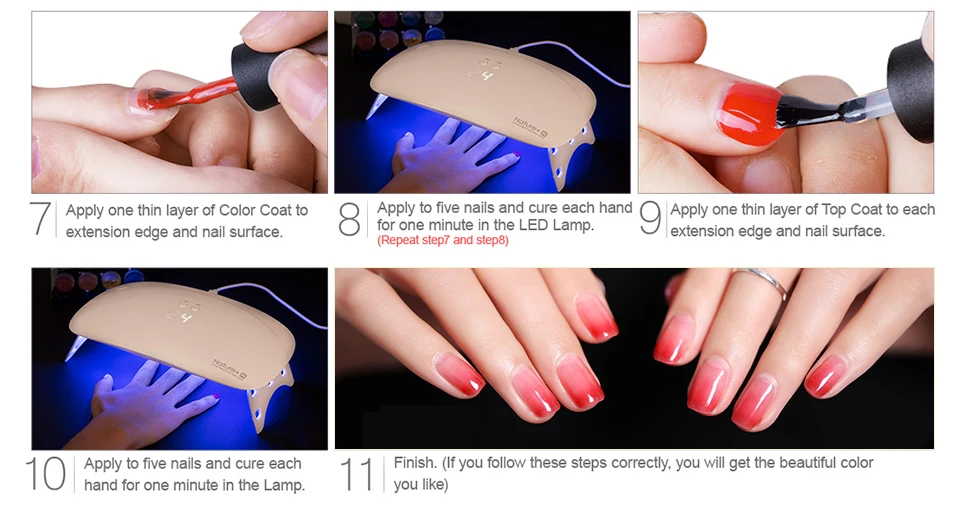 7 Apply one thin layer of Color Coat to extension edge and nail surface.

8 Apply to five nails and cure each hand for one minute in the LED Lamp.
(Repeat step7 and step8)

9 Apply one thin layer of Top Coat to each extension edge and nail surface.

10 Apply to five nails and cure each hand for one minute in the Lamp.

11 Finish. (If you follow these steps correctly, you will get the beautiful color you like)