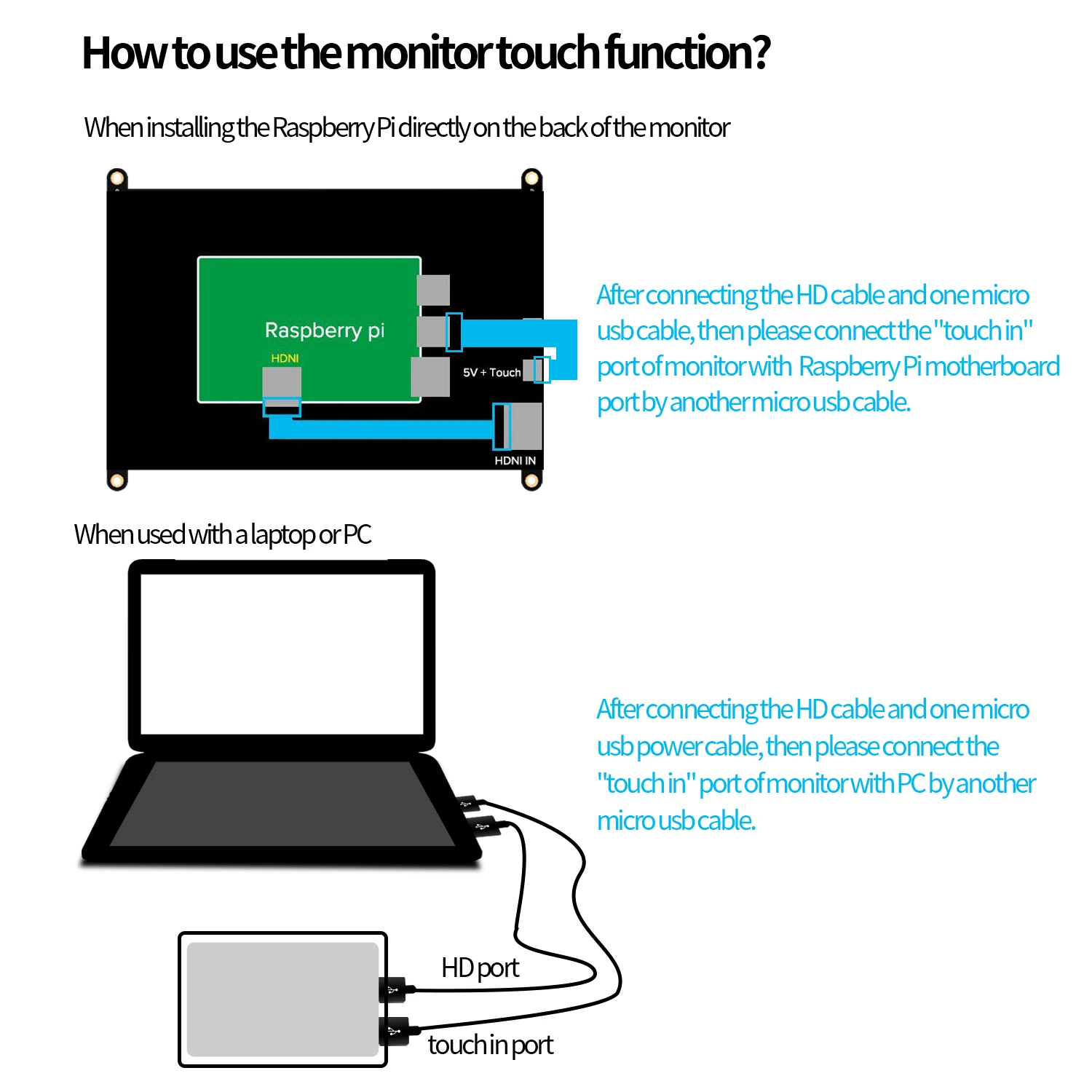 How to use the monitor touch function?

When installing the Raspberry Pi directly on the back of the monitor

Raspberry pi

HDNI

5V + Touch

HDNI IN

After connecting the HD cable and one micro usb cable, then please connect the "touch in" port of monitor with Raspberry Pi motherboard port by another micro usb cable.

When used with a laptop or PC

After connecting the HD cable and one micro usb power cable, then please connect the "touch in" port of monitor with PC by another micro usb cable.

HD port

touch in port