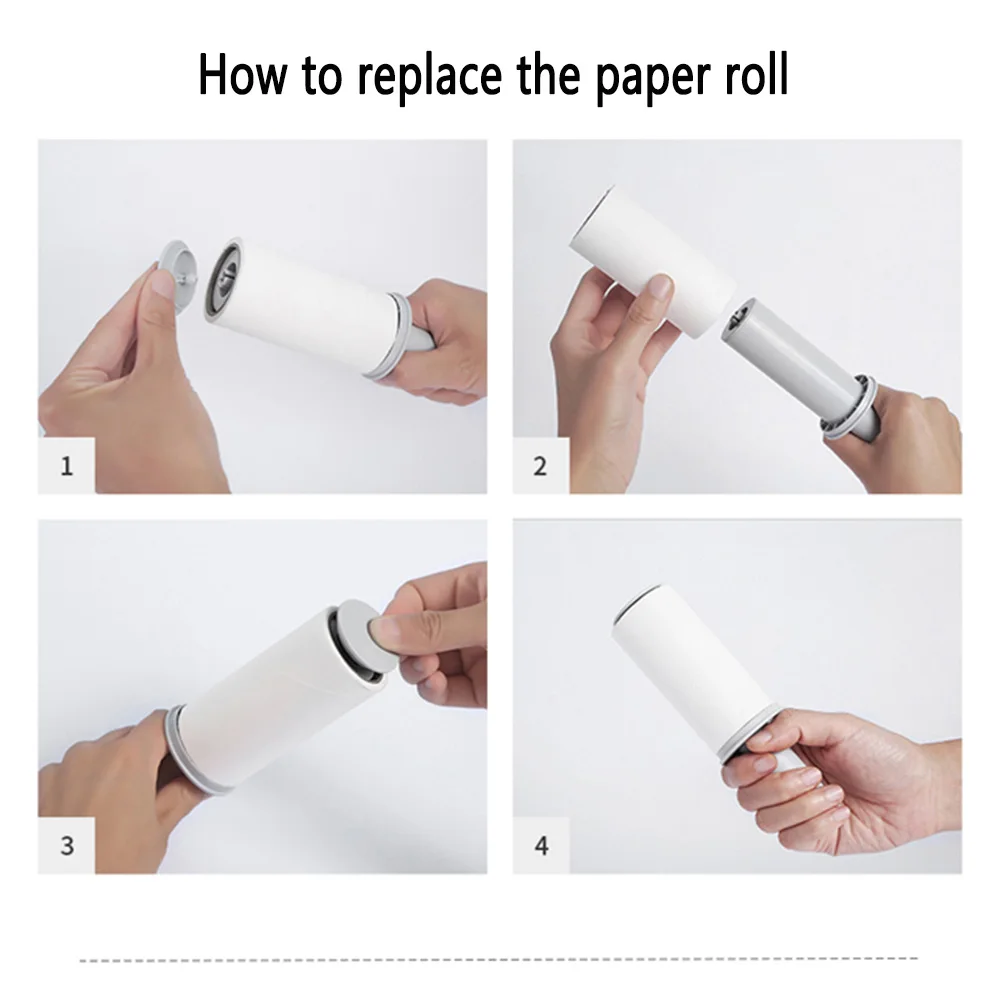 How to replace the paper roll

1

2

3

4