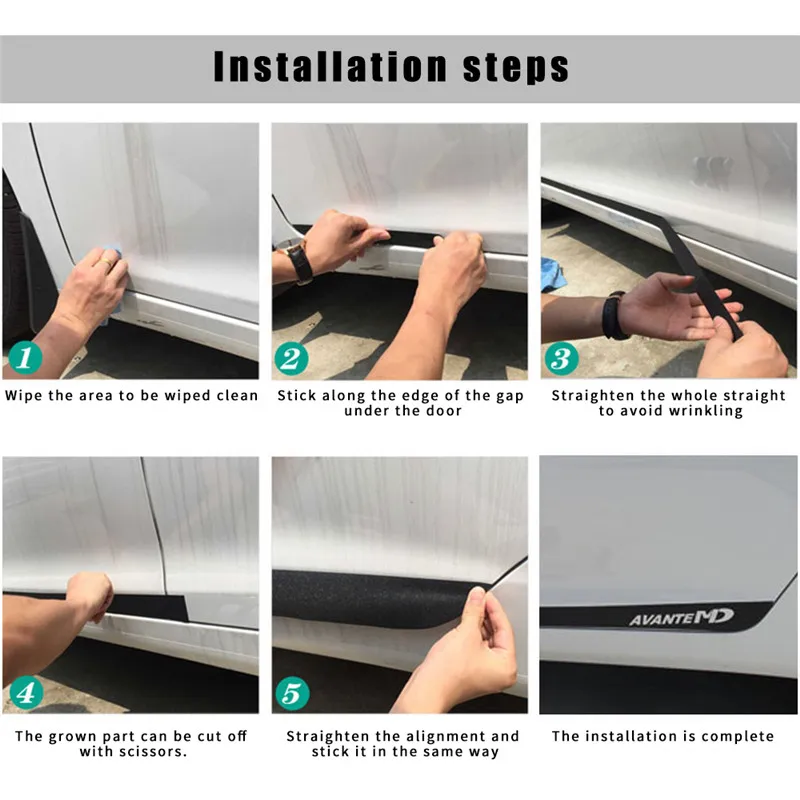 Installation steps

1
Wipe the area to be wiped clean

2
Stick along the edge of the gap under the door

3
Straighten the whole straight to avoid wrinkling

4
The grown part can be cut off with scissors.

5
Straighten the alignment and stick it in the same way

AVANTE MD
The installation is complete