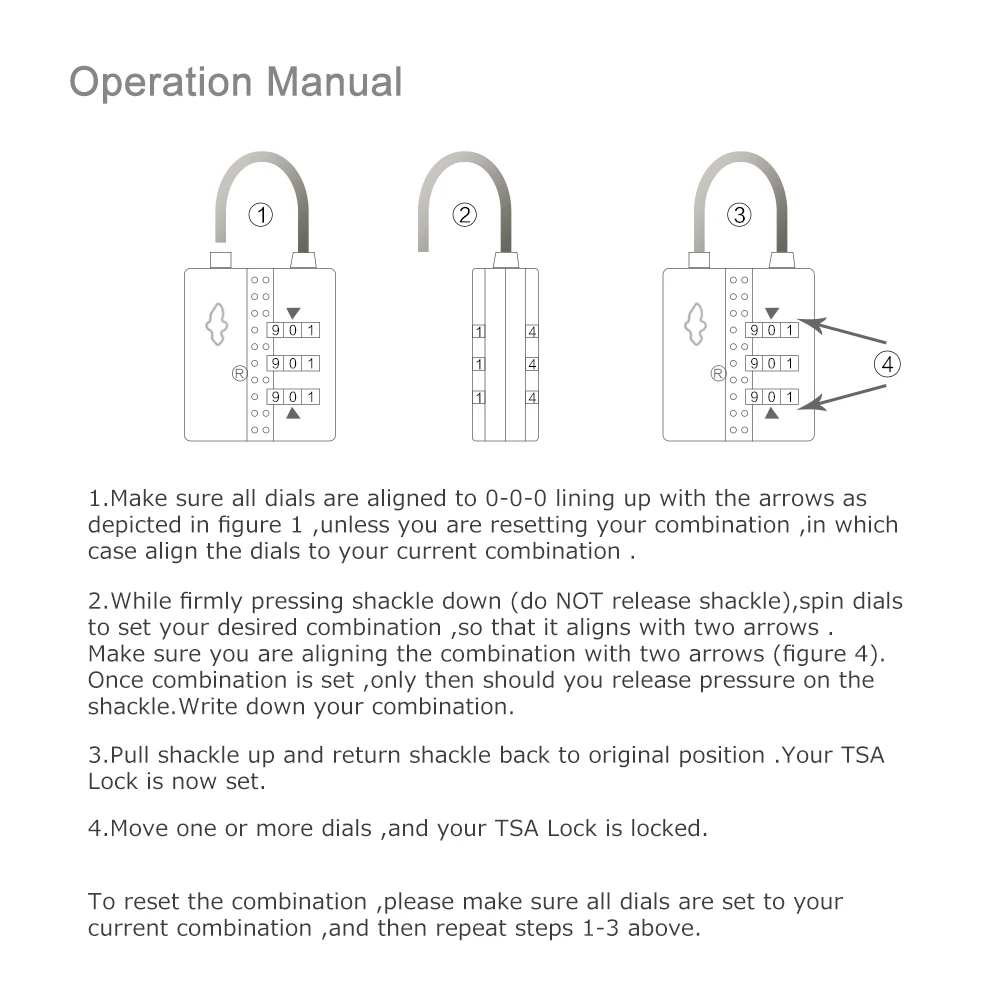 Operation Manual

①

9 0 1
9 0 1
9 0 1
®

②

1 4
1 4
1 4

③

9 0 1
9 0 1
9 0 1
®

④

1.Make sure all dials are aligned to 0-0-0 lining up with the arrows as depicted in figure 1 ,unless you are resetting your combination ,in which case align the dials to your current combination .

2.While firmly pressing shackle down (do NOT release shackle),spin dials to set your desired combination ,so that it aligns with two arrows . Make sure you are aligning the combination with two arrows (figure 4). Once combination is set ,only then should you release pressure on the shackle.Write down your combination.

3.Pull shackle up and return shackle back to original position .Your TSA Lock is now set.

4.Move one or more dials ,and your TSA Lock is locked.

To reset the combination ,please make sure all dials are set to your current combination ,and then repeat steps 1-3 above.