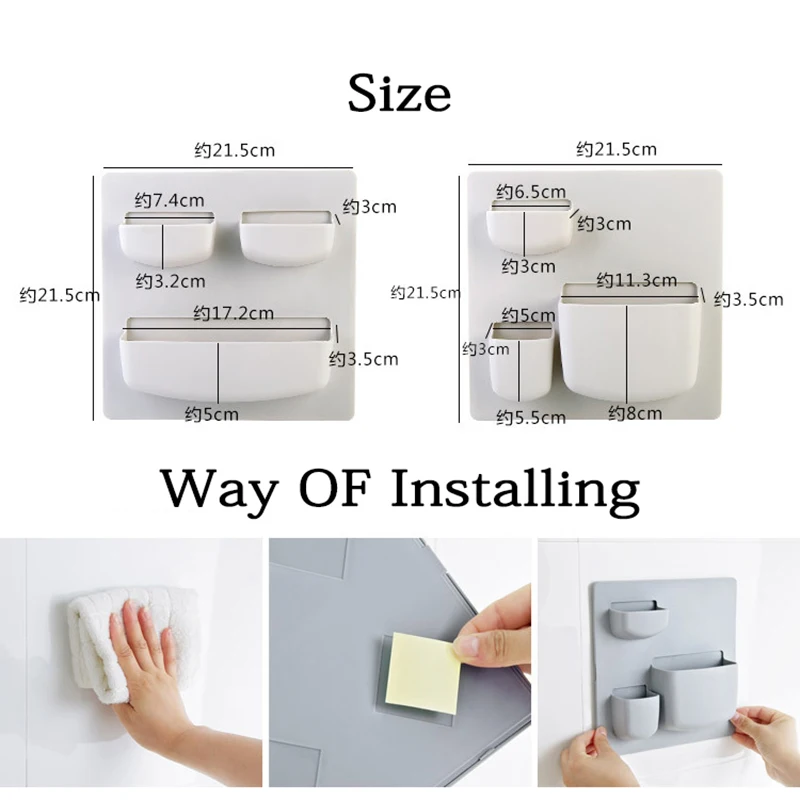 Size

约21.5cm
约7.4cm
约3cm
约3.2cm
约21.5cm
约17.2cm
约3.5cm
约5cm

约21.5cm
约6.5cm
约3cm
约3cm
约21.5cm
约11.3cm
约3.5cm
约5cm
约3cm
约5.5cm
约8cm

Way OF Installing