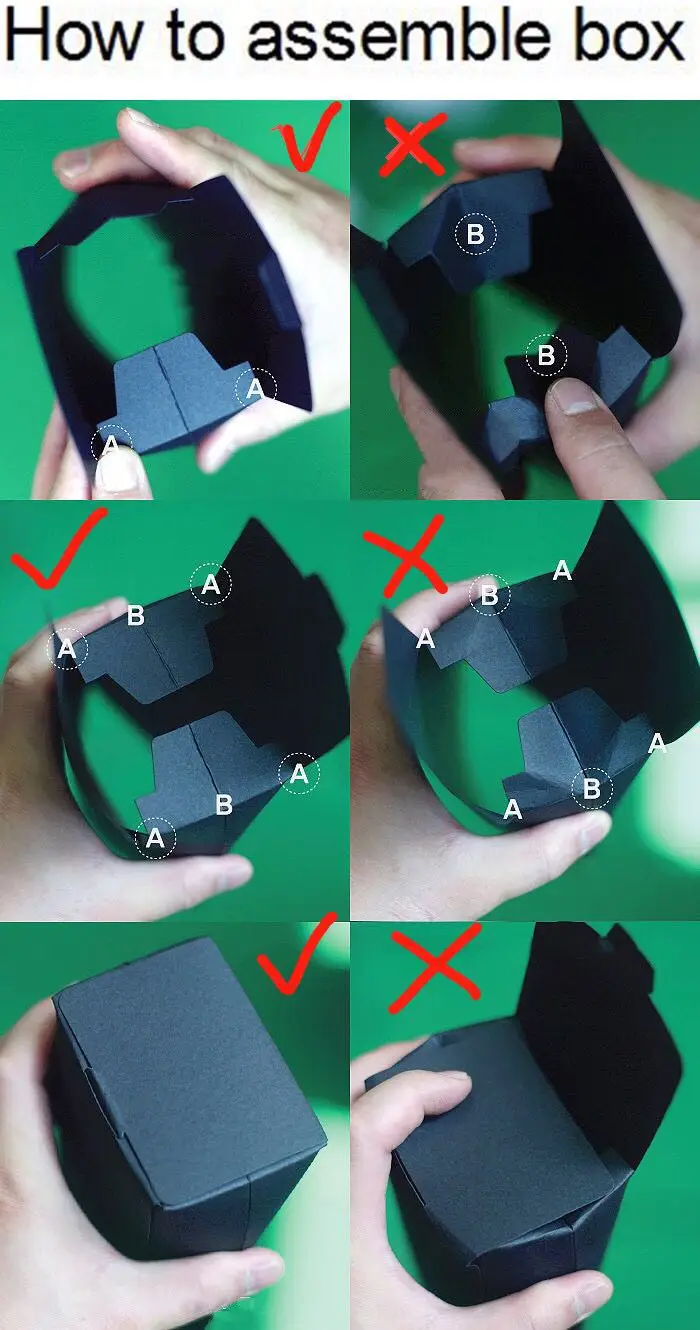 How to assemble box

A
A

B
B

A
B
A
A
B
A

B
A
A
A
B
A