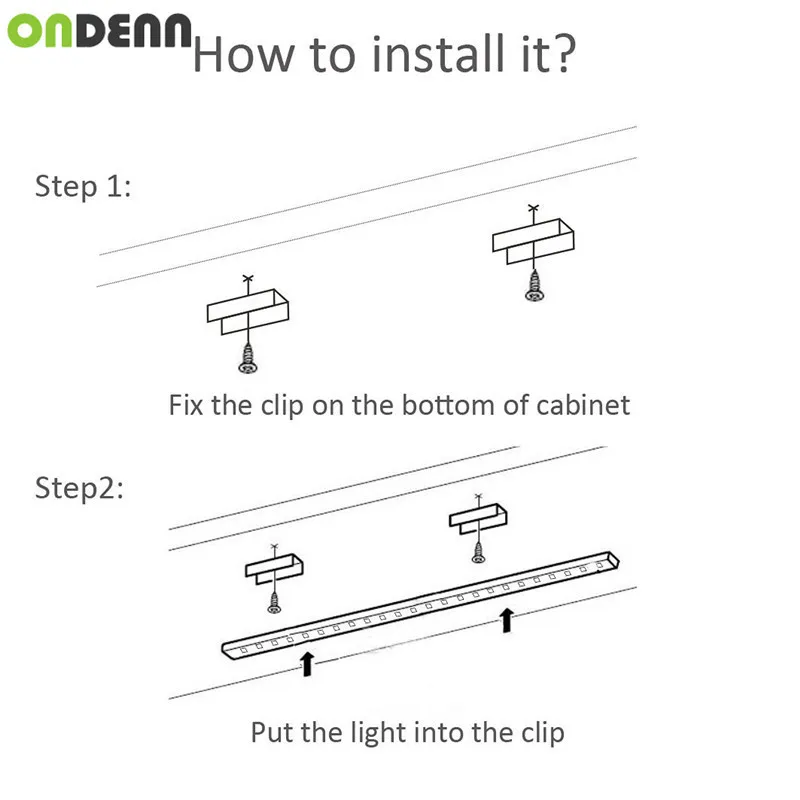 ONDENN How to install it?

Step 1:

Fix the clip on the bottom of cabinet

Step2:

Put the light into the clip