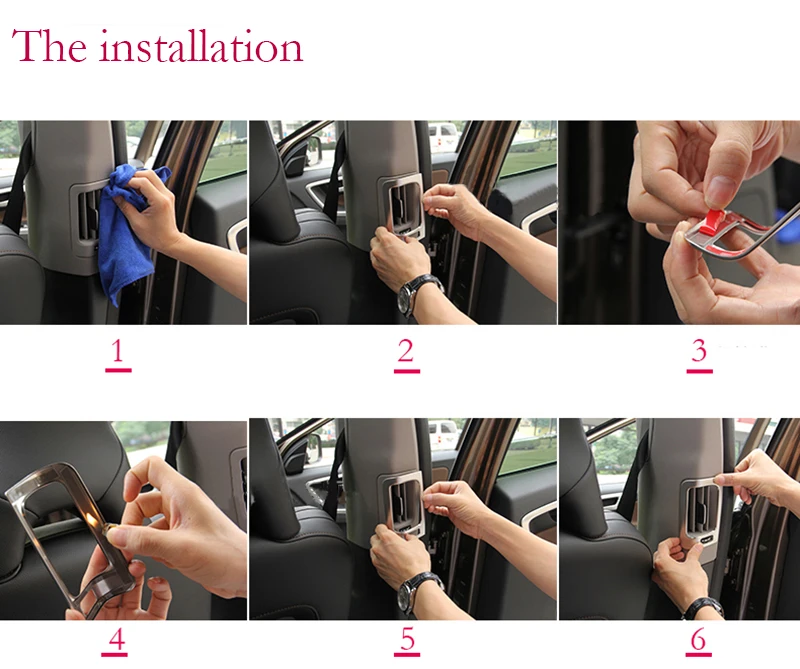 The installation

1

2

3

4

5

6