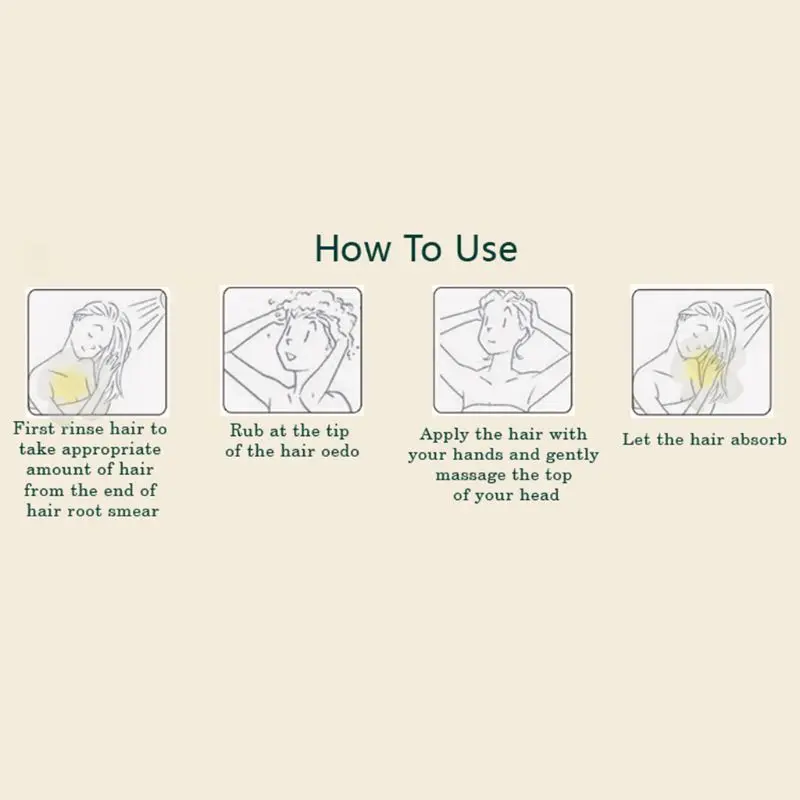 How To Use

First rinse hair to take appropriate amount of hair from the end of hair root smear

Rub at the tip of the hair oedo

Apply the hair with your hands and gently massage the top of your head

Let the hair absorb