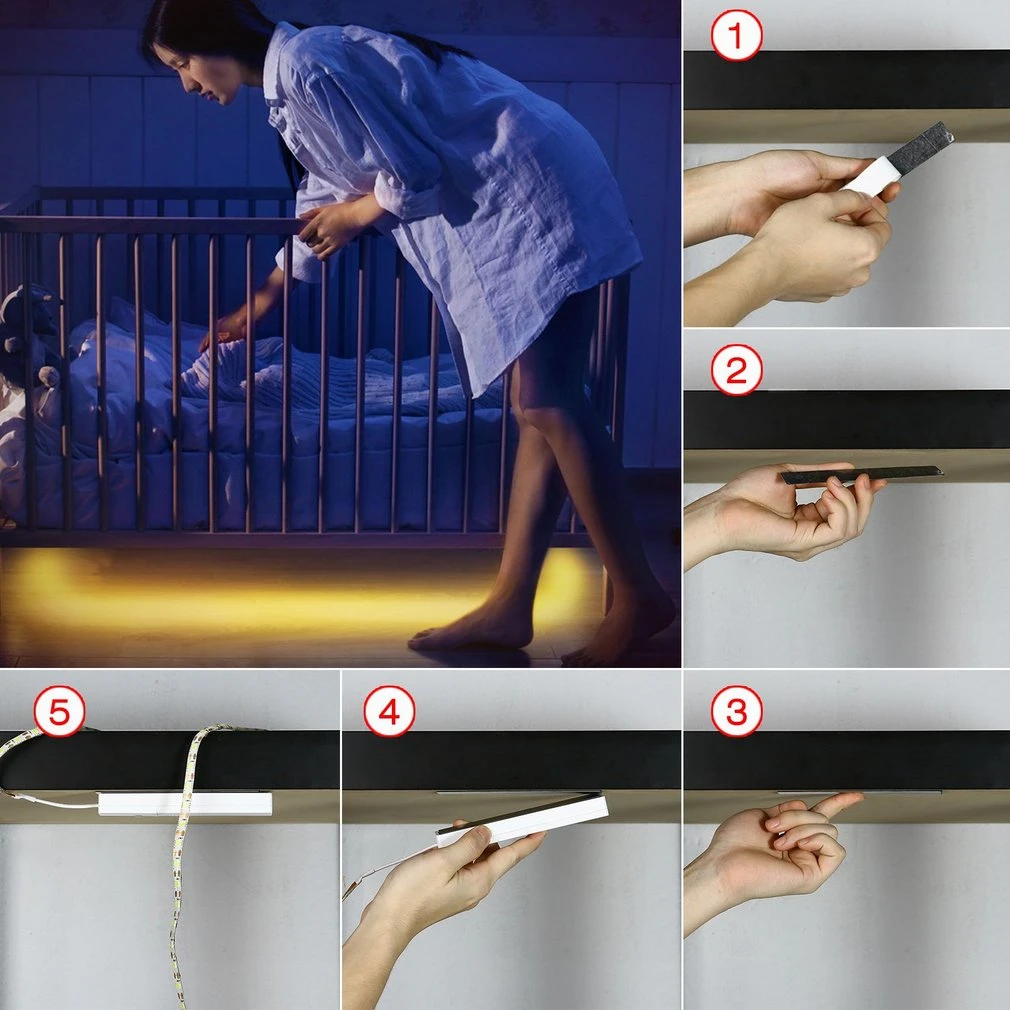 1

2

5

4

3