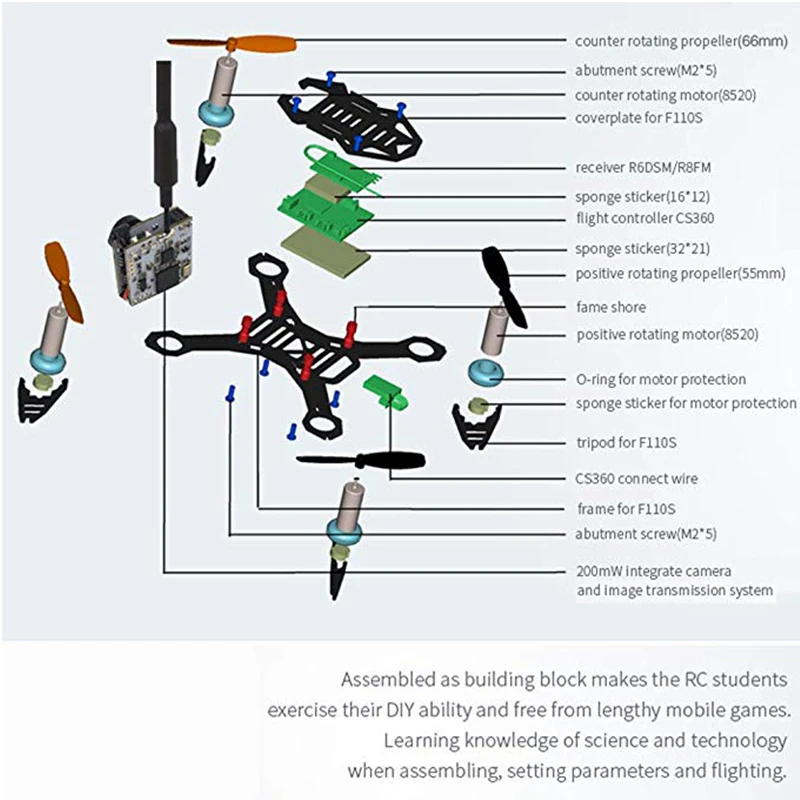 counter rotating propeller(66mm)
abutment screw(M2*5)
counter rotating motor(8520)
coverplate for F110S
receiver R6DSM/R8FM
sponge sticker(16*12)
flight controller CS360
sponge sticker(32*21)
positive rotating propeller(55mm)
fame shore
positive rotating motor(8520)
O-ring for motor protection
sponge sticker for motor protection
tripod for F110S
CS360 connect wire
frame for F110S
abutment screw(M2*5)
200mW integrate camera and image transmission system

Assembled as building block makes the RC students exercise their DIY ability and free from lengthy mobile games. Learning knowledge of science and technology when assembling, setting parameters and flighting.