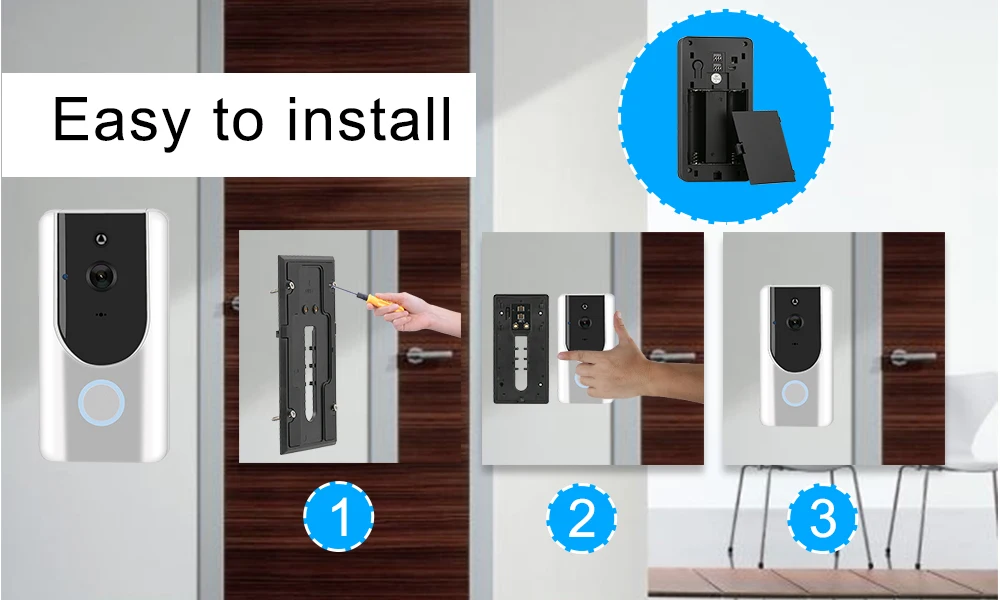 Easy to install

1

2

3