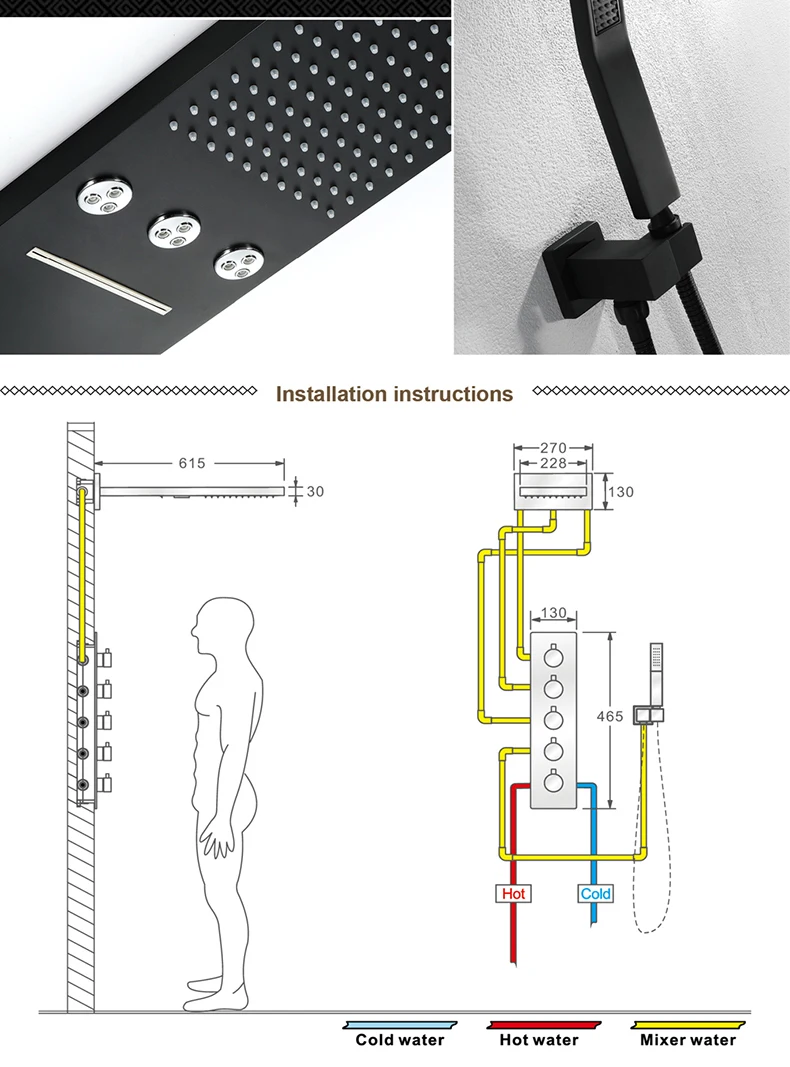 Installation instructions

615

30

270

228

130

130

465

Hot

Cold

Cold water

Hot water

Mixer water