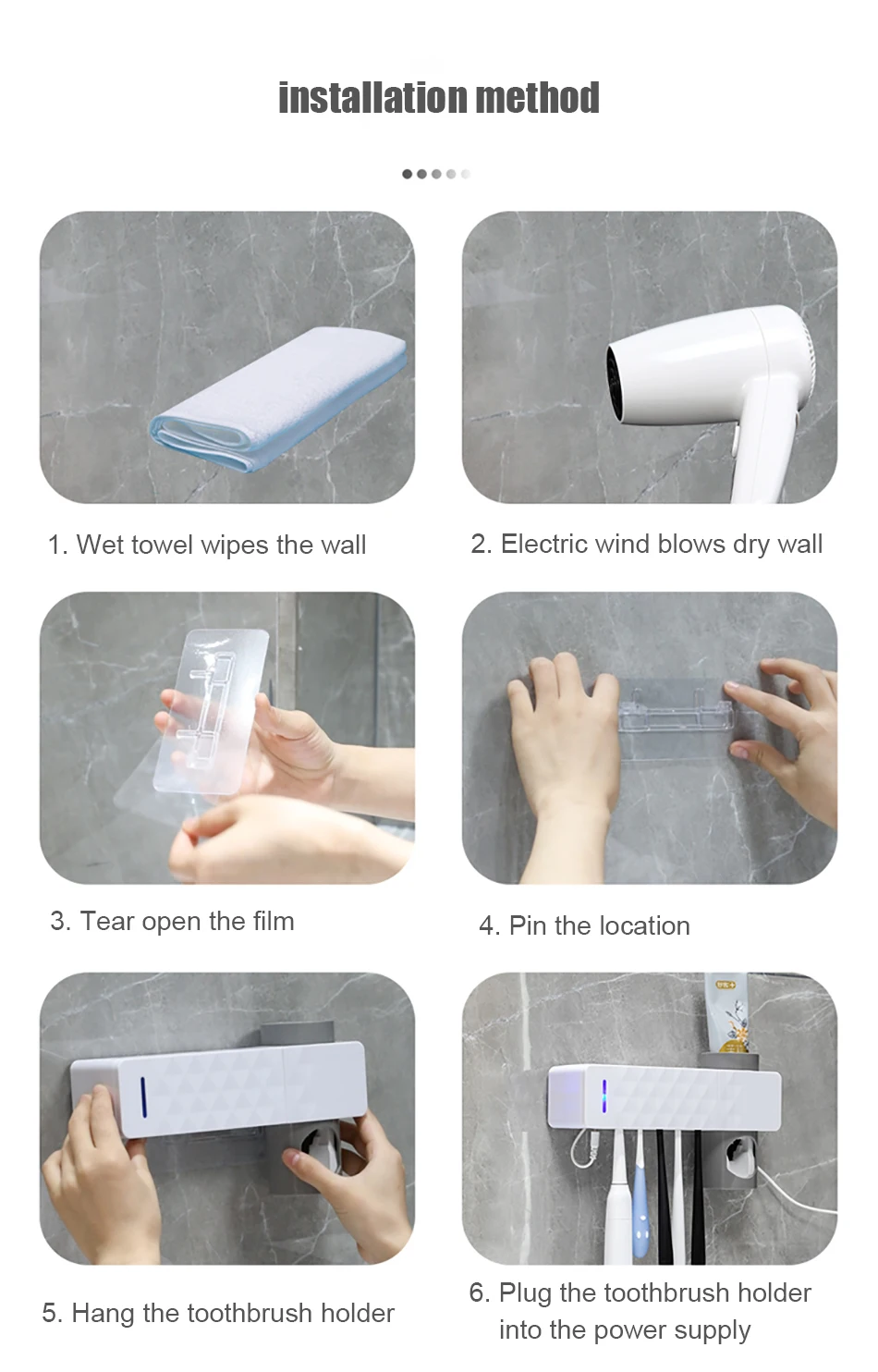 installation method

1. Wet towel wipes the wall

2. Electric wind blows dry wall

3. Tear open the film

4. Pin the location

5. Hang the toothbrush holder

6. Plug the toothbrush holder into the power supply