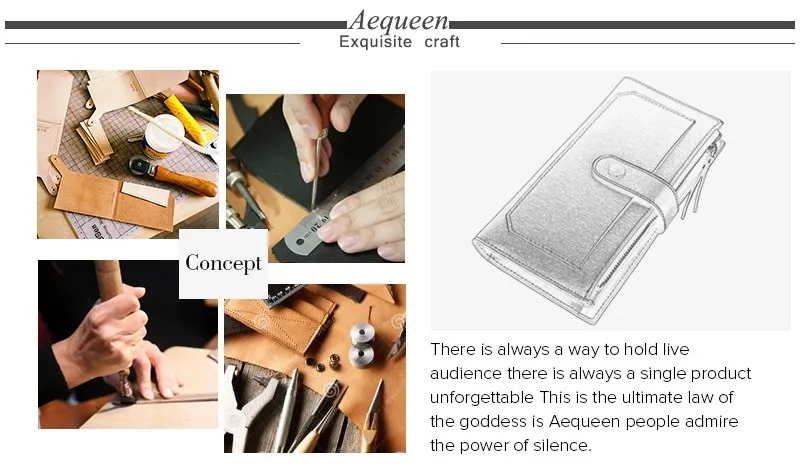 Aequeen
Exquisite craft

Concept

There is always a way to hold live audience there is always a single product unforgettable This is the ultimate law of the goddess is Aequeen people admire the power of silence.