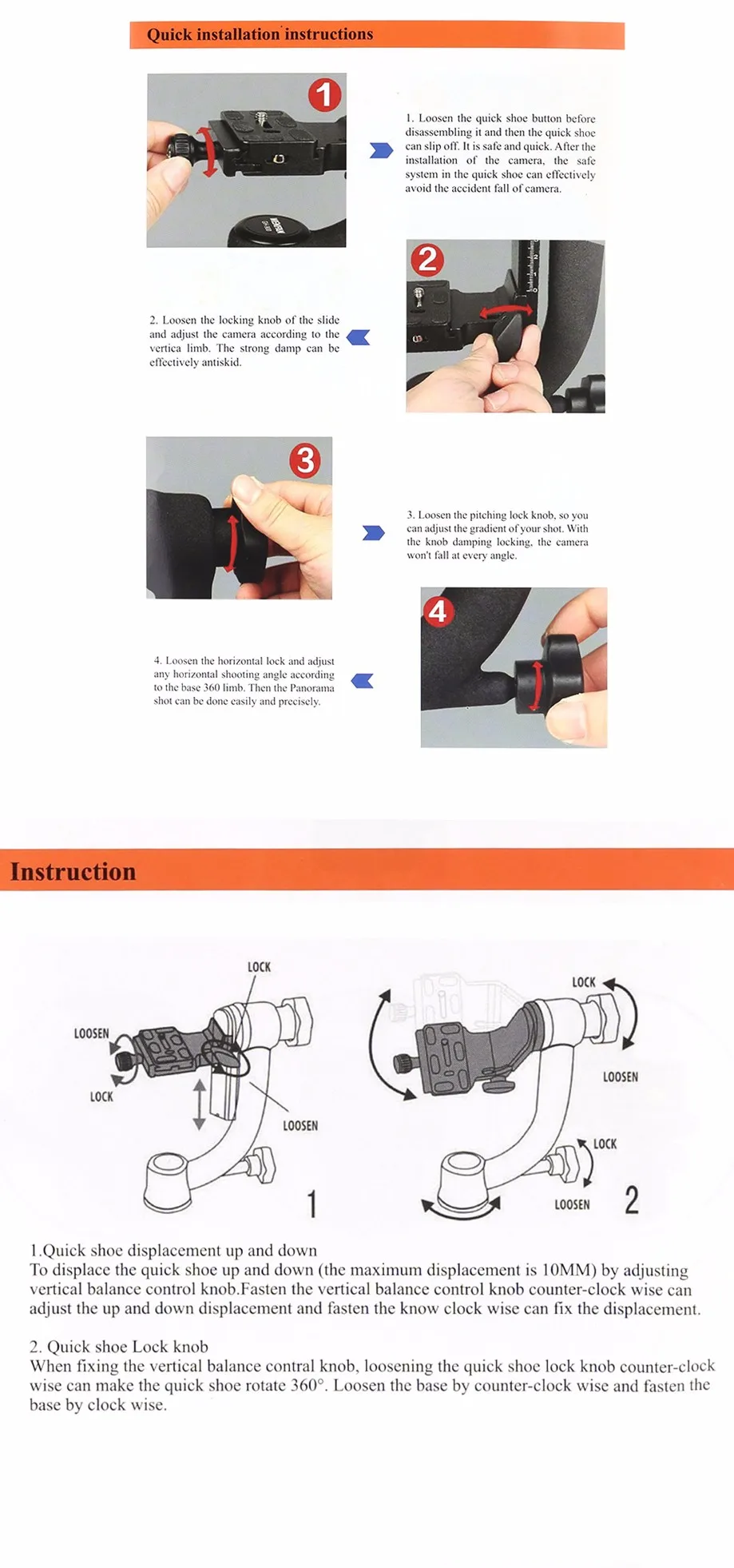 Quick installation instructions

1

1. Loosen the quick shoe button before disassembling it and then the quick shoe can slip off. It is safe and quick. After the installation of the camera, the safe system in the quick shoe can effectively avoid the accident fall of camera.

2

2. Loosen the locking knob of the slide and adjust the camera according to the vertica limb. The strong damp can be effectively antiskid.

3

3. Loosen the pitching lock knob, so you can adjust the gradient of your shot. With the knob damping locking, the camera won't fall at every angle.

4

4. Loosen the horizontal lock and adjust any horizontal shooting angle according to the base 360 limb. Then the Panorama shot can be done easily and precisely.

Instruction

LOCK
LOOSEN
LOCK
LOOSEN
1

LOCK
LOOSEN
LOCK
LOOSEN
2

1.Quick shoe displacement up and down
To displace the quick shoe up and down (the maximum displacement is 10MM) by adjusting vertical balance control knob.Fasten the vertical balance control knob counter-clock wise can adjust the up and down displacement and fasten the know clock wise can fix the displacement.

2. Quick shoe Lock knob
When fixing the vertical balance contral knob, loosening the quick shoe lock knob counter-clock wise can make the quick shoe rotate 360°. Loosen the base by counter-clock wise and fasten the base by clock wise.