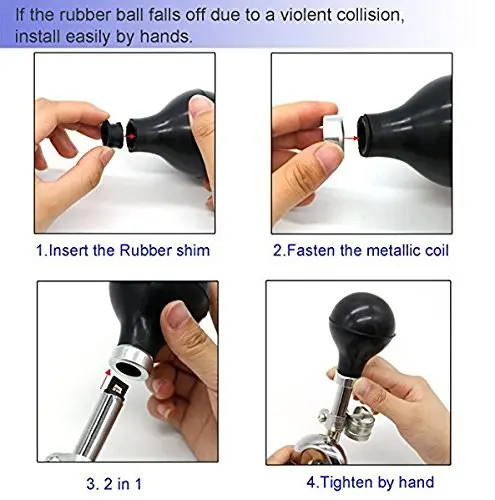 If the rubber ball falls off due to a violent collision, install easily by hands.

1.Insert the Rubber shim

2.Fasten the metallic coil

3. 2 in 1

4.Tighten by hand