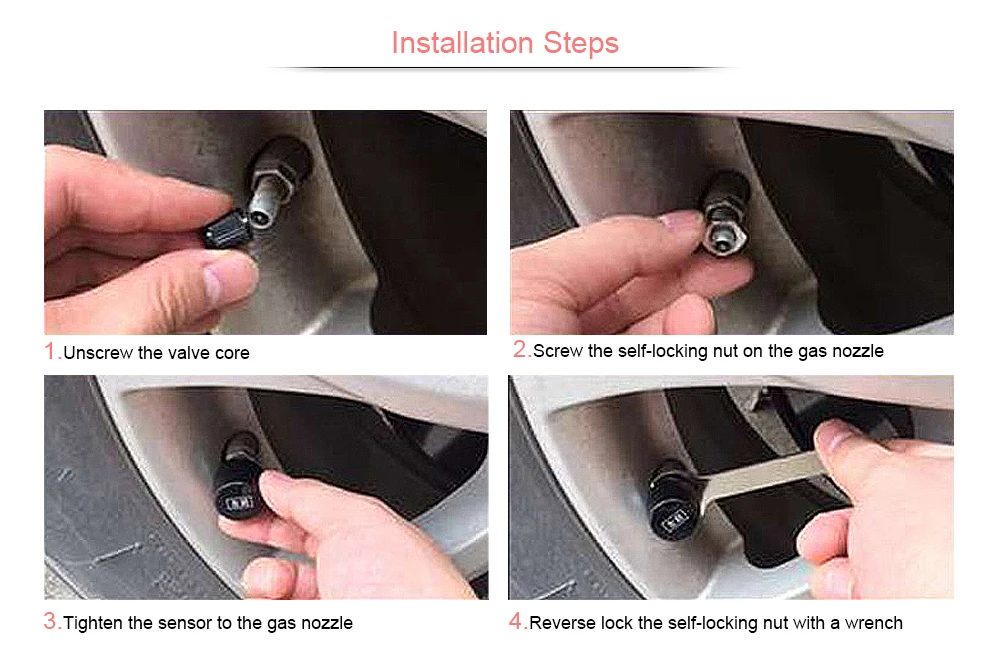 Installation Steps

1.Unscrew the valve core

2.Screw the self-locking nut on the gas nozzle

3.Tighten the sensor to the gas nozzle

4.Reverse lock the self-locking nut with a wrench