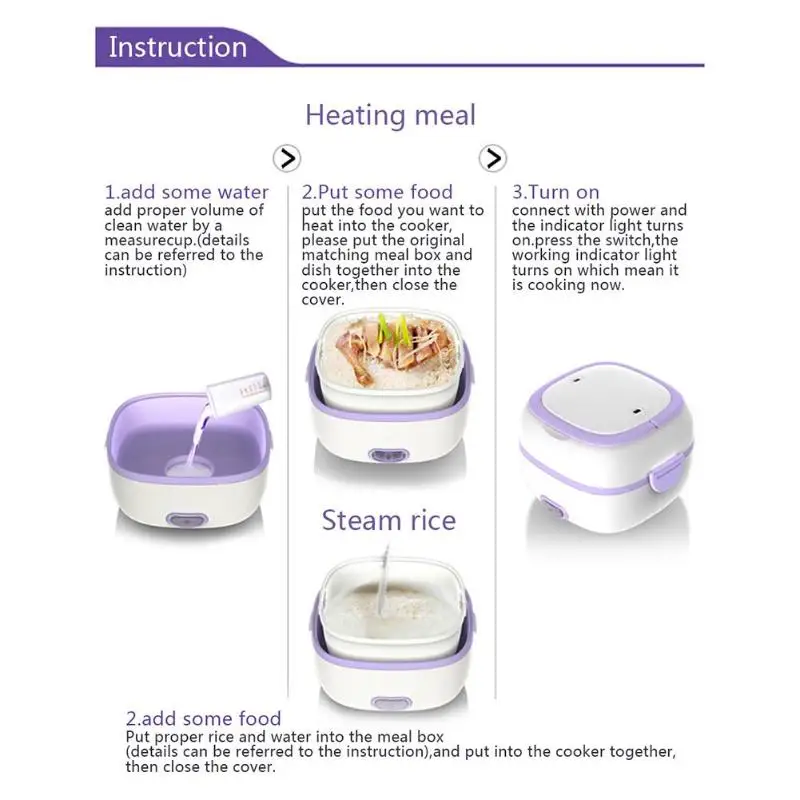 Instruction

Heating meal

1.add some water
add proper volume of clean water by a measurecup.(details can be referred to the instruction)

2.Put some food
put the food you want to heat into the cooker, please put the original matching meal box and dish together into the cooker,then close the cover.

3.Turn on
connect with power and the indicator light turns on.press the switch,the working indicator light turns on which mean it is cooking now.

Steam rice

2.add some food
Put proper rice and water into the meal box (details can be referred to the instruction),and put into the cooker together, then close the cover.