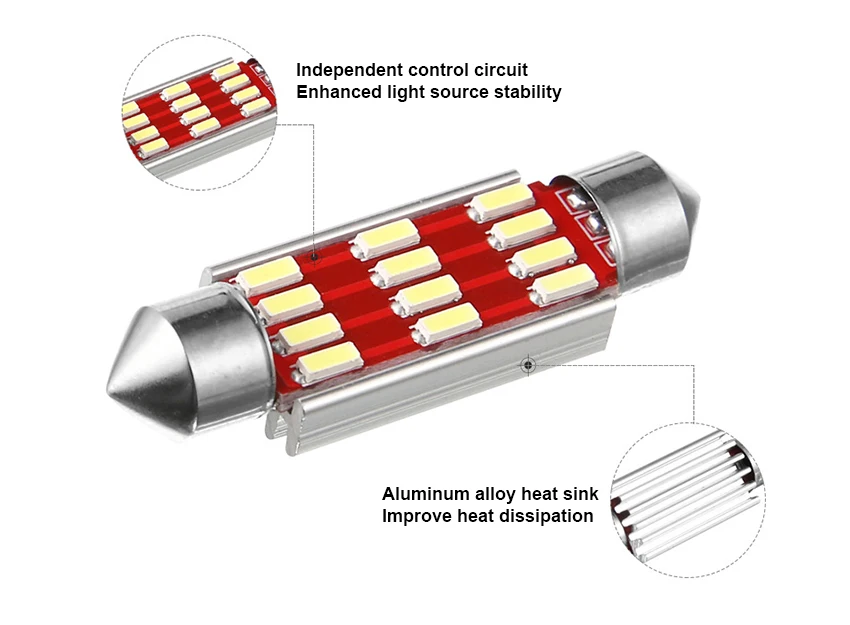 Independent control circuit
Enhanced light source stability

Aluminum alloy heat sink
Improve heat dissipation