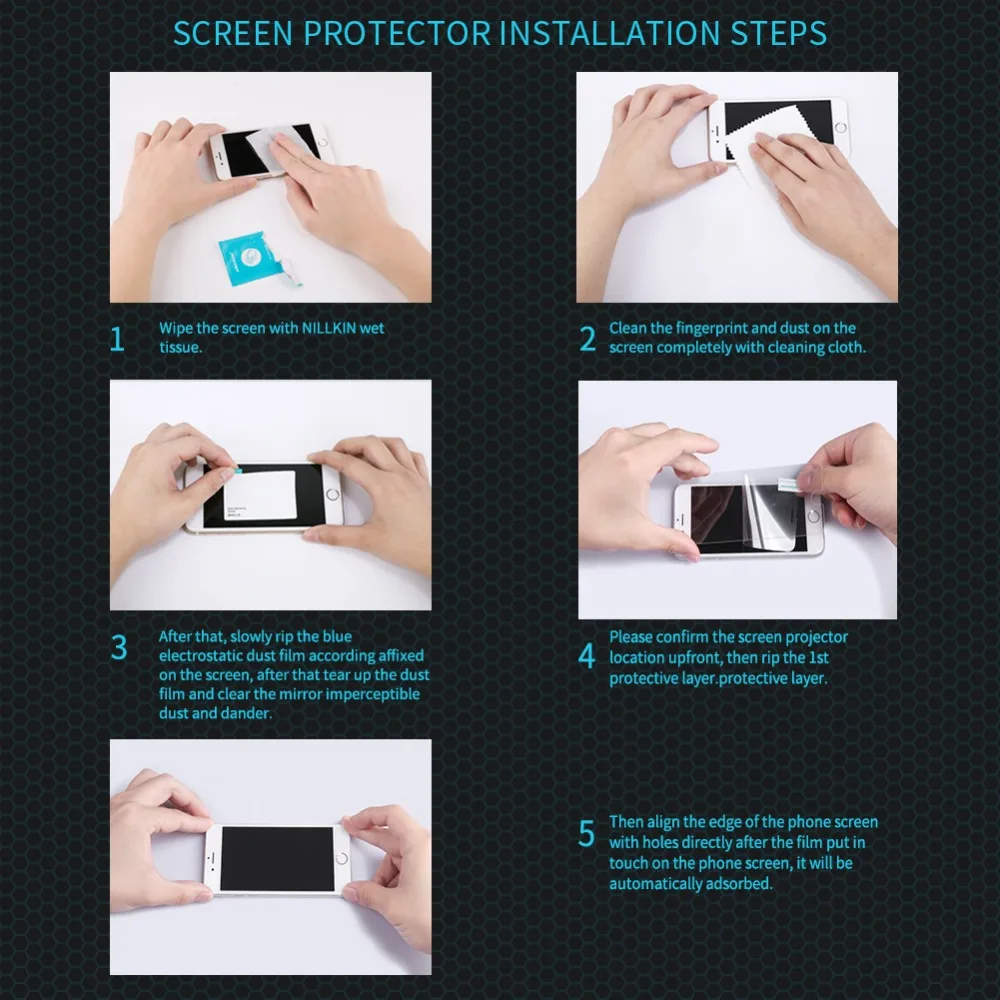 SCREEN PROTECTOR INSTALLATION STEPS

1 Wipe the screen with NILLKIN wet tissue.

2 Clean the fingerprint and dust on the screen completely with cleaning cloth.

3 After that, slowly rip the blue electrostatic dust film according affixed on the screen, after that tear up the dust film and clear the mirror imperceptible dust and dander.

4 Please confirm the screen projector location upfront, then rip the 1st protective layer.protective layer.

5 Then align the edge of the phone screen with holes directly after the film put in touch on the phone screen, it will be automatically adsorbed.