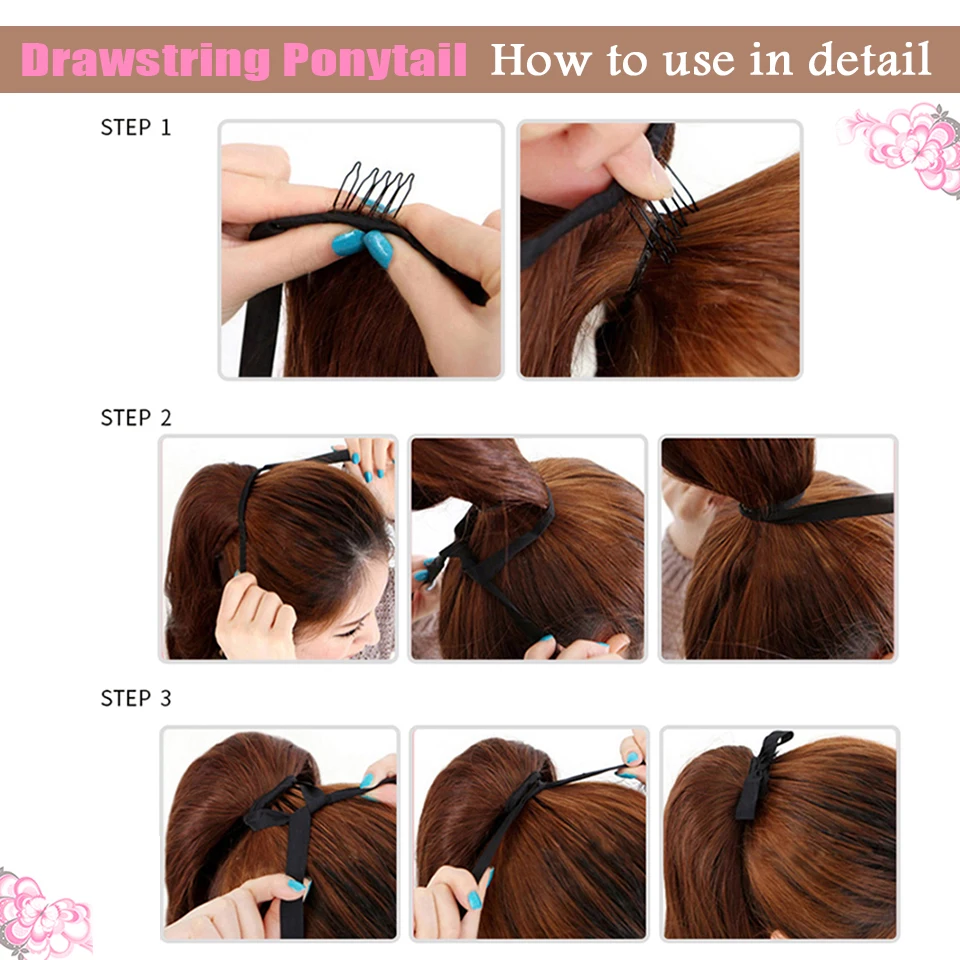 Drawstring Ponytail How to use in detail

STEP 1

STEP 2

STEP 3