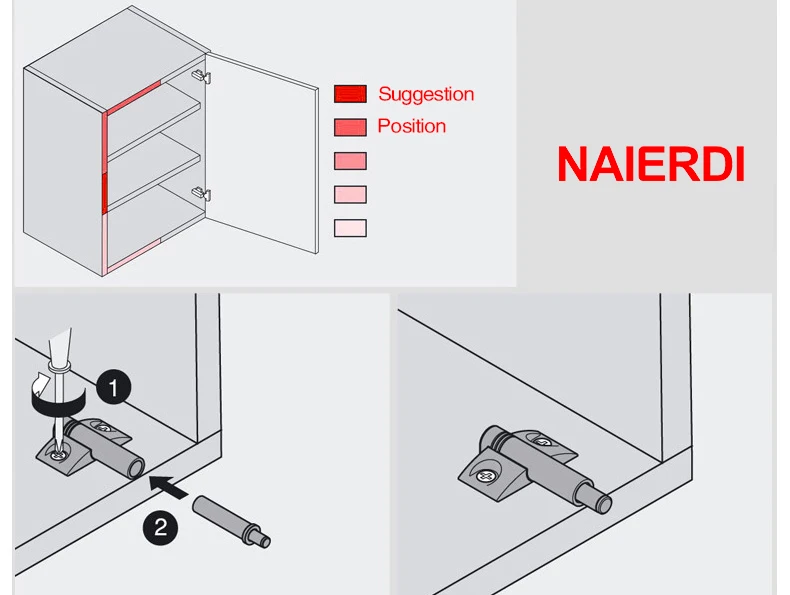 Suggestion
Position

NAIERDI

1
2