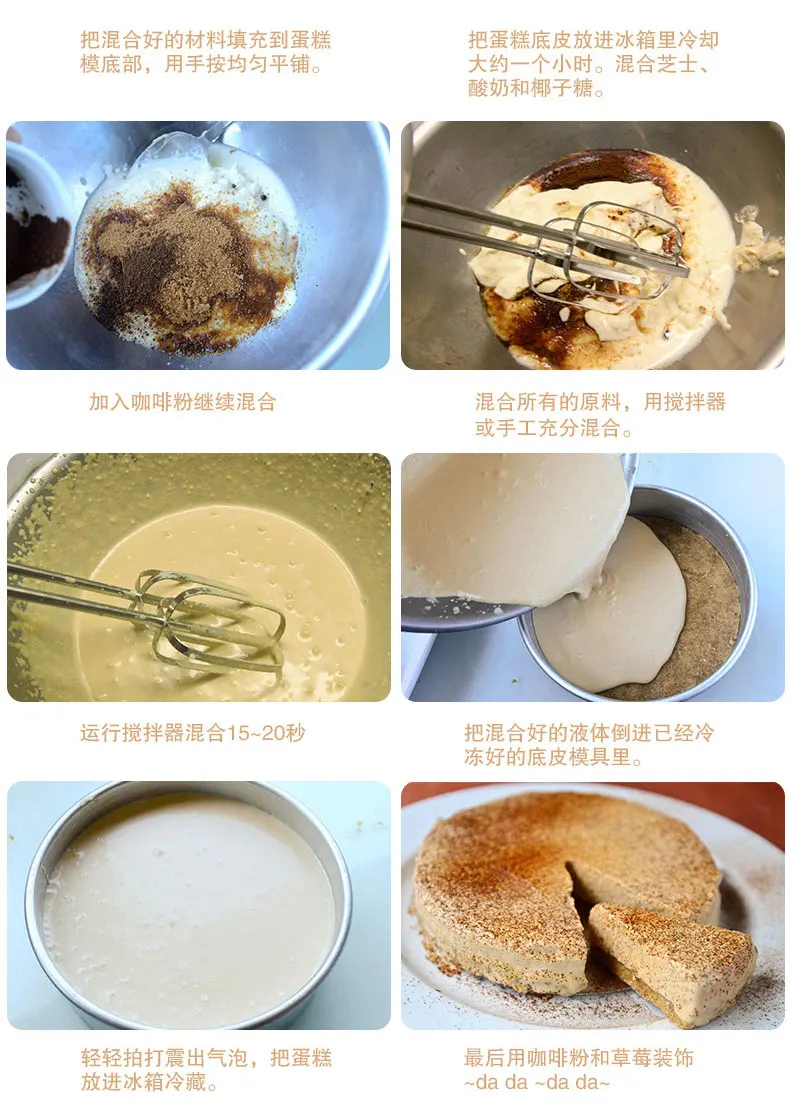 把混合好的材料填充到蛋糕模底部，用手按均匀平铺。

把蛋糕底皮放进冰箱里冷却大约一个小时。混合芝士、酸奶和椰子糖。

加入咖啡粉继续混合

混合所有的原料，用搅拌器或手工充分混合。

运行搅拌器混合15~20秒

把混合好的液体倒进已经冷冻好的底皮模具里。

轻轻拍打震出气泡，把蛋糕放进冰箱冷藏。

最后用咖啡粉和草莓装饰 ~da da ~da da~