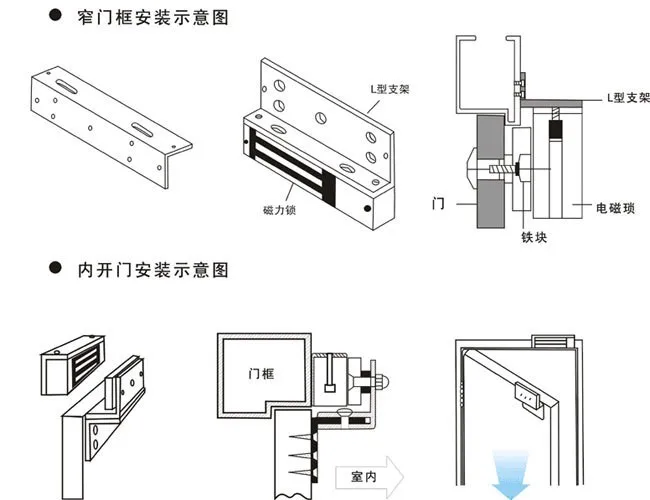 ● 窄门框安装示意图

L型支架

磁力锁

L型支架

门

电磁琐

铁块

● 内开门安装示意图

门框

室内