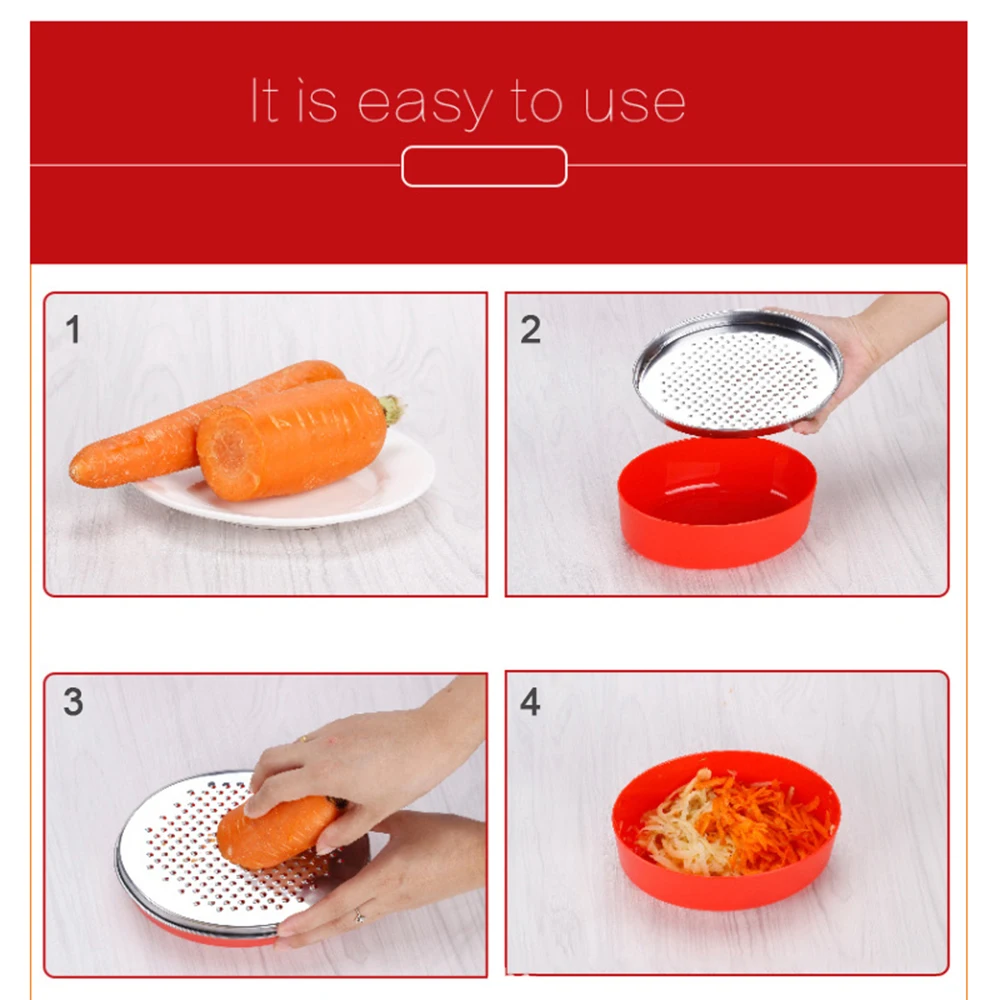 It is easy to use

1

2

3

4